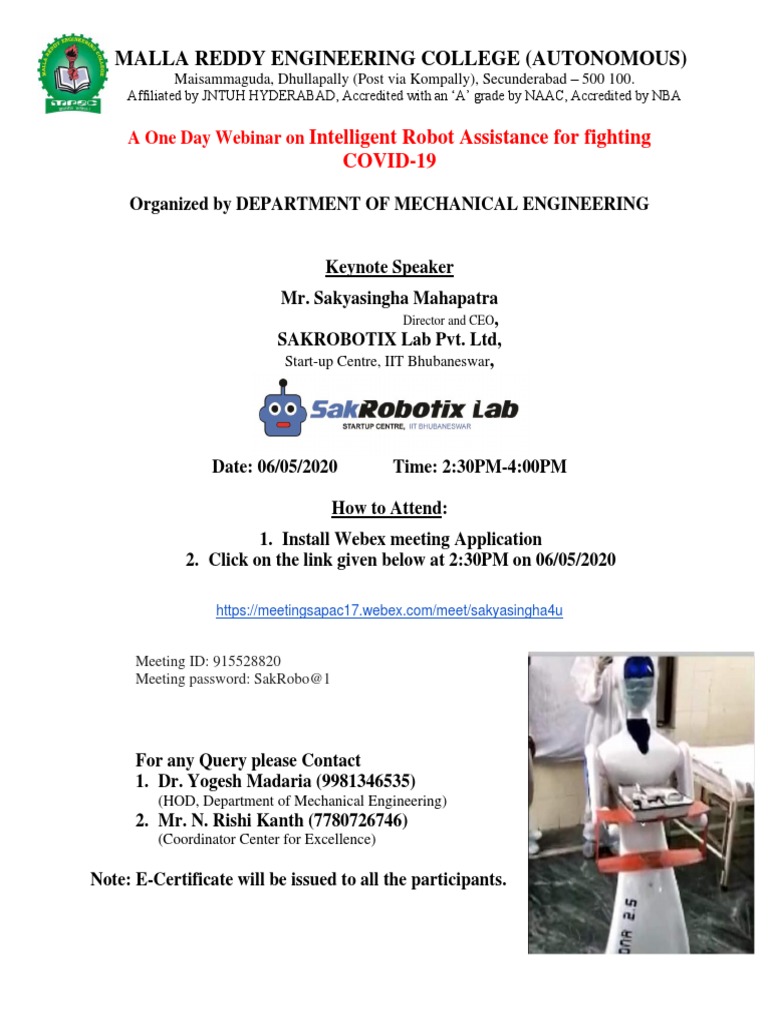 MALLA REDDY ENGINEERING COLLEGE (AUTONOMOUS)
Maisammaguda, Dhullapally (Post via Kompally), Secunderabad – 500 100.
Affiliated by JNTUH HYDERABAD, Accredited with an 'A' grade by NAAC, Accredited by NBA

A One Day Webinar on Intelligent Robot Assistance for fighting COVID-19

Organized by DEPARTMENT OF MECHANICAL ENGINEERING

Keynote Speaker

Mr. Sakyasingha Mahapatra
Director and CEO,
SAKROBOTIX Lab Pvt. Ltd,
Start-up Centre, IIT Bhubaneswar,

SakRobotix Lab
STARTUP CENTRE, IIT BHUBANESWAR

Date: 06/05/2020 Time: 2:30PM-4:00PM

How to Attend:

1. Install Webex meeting Application
2. Click on the link given below at 2:30PM on 06/05/2020

https://meetingsapac17.webex.com/meet/sakyasingha4u

Meeting ID: 915528820
Meeting password: SakRobo@1

For any Query please Contact
1. Dr. Yogesh Madaria (9981346535)
(HOD, Department of Mechanical Engineering)
2. Mr. N. Rishi Kanth (7780726746)
(Coordinator Center for Excellence)

Note: E-Certificate will be issued to all the participants.

ONA 2.5