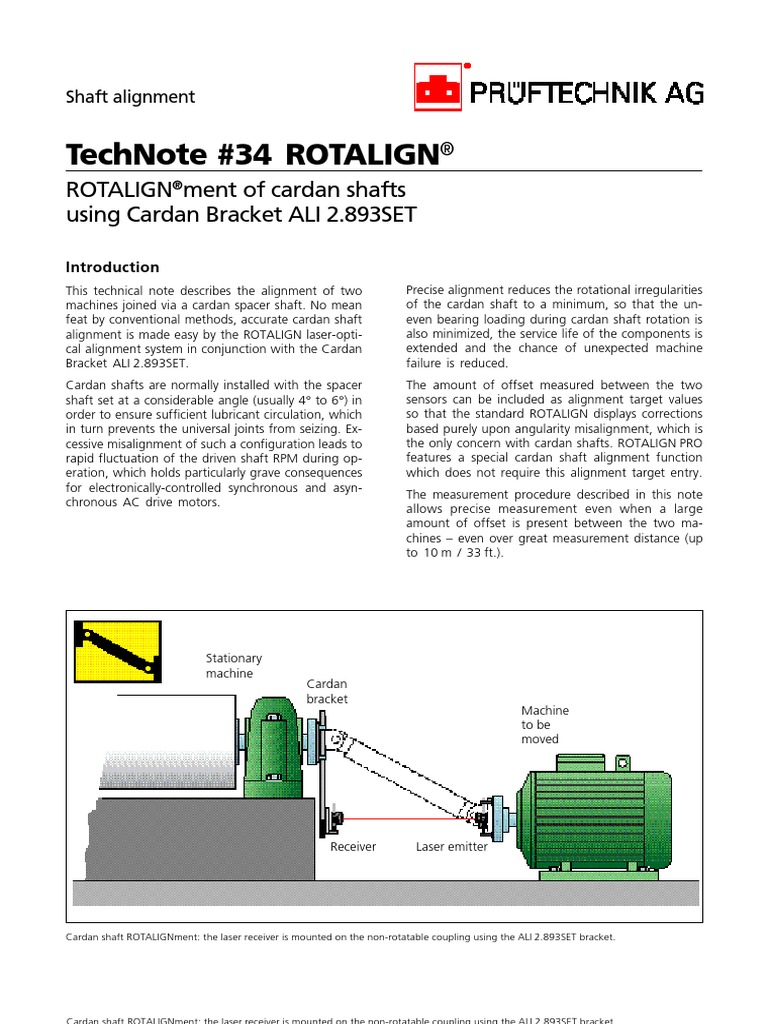 Shaft alignment

PRÜFTECHNIK AG

TechNote #34 ROTALIGN®

ROTALIGN®ment of cardan shafts using Cardan Bracket ALI 2.893SET

Introduction

This technical note describes the alignment of two machines joined via a cardan spacer shaft. No mean feat by conventional methods, accurate cardan shaft alignment is made easy by the ROTALIGN laser-optical alignment system in conjunction with the Cardan Bracket ALI 2.893SET.

Cardan shafts are normally installed with the spacer shaft set at a considerable angle (usually 4° to 6°) in order to ensure sufficient lubricant circulation, which in turn prevents the universal joints from seizing. Excessive misalignment of such a configuration leads to rapid fluctuation of the driven shaft RPM during operation, which holds particularly grave consequences for electronically-controlled synchronous and asynchronous AC drive motors.

Precise alignment reduces the rotational irregularities of the cardan shaft to a minimum, so that the uneven bearing loading during cardan shaft rotation is also minimized, the service life of the components is extended and the chance of unexpected machine failure is reduced.

The amount of offset measured between the two sensors can be included as alignment target values so that the standard ROTALIGN displays corrections based purely upon angularity misalignment, which is the only concern with cardan shafts. ROTALIGN PRO features a special cardan shaft alignment function which does not require this alignment target entry.

The measurement procedure described in this note allows precise measurement even when a large amount of offset is present between the two machines – even over great measurement distance (up to 10 m / 33 ft.).

Stationary machine

Cardan bracket

Machine to be moved

Receiver

Laser emitter

Cardan shaft ROTALIGNment: the laser receiver is mounted on the non-rotatable coupling using the ALI 2.893SET bracket.

Cardan shaft ROTALIGNment: the laser receiver is mounted on the non-rotatable coupling using the ALI 2.893SET bracket.