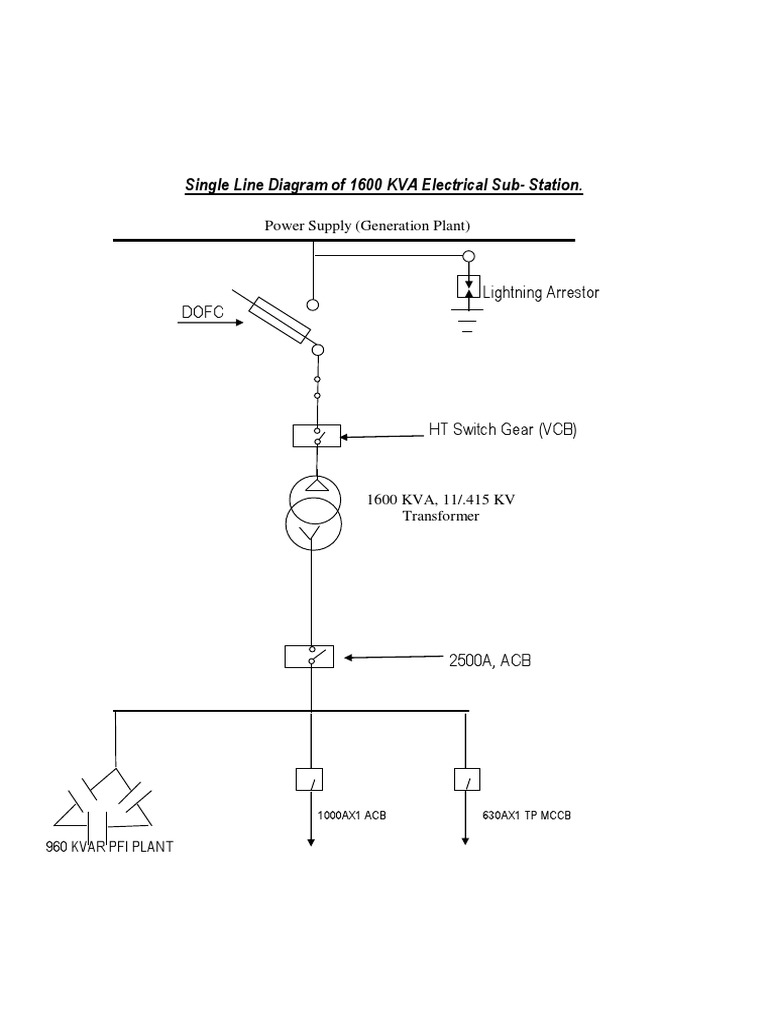 Single Line Diagram of 1600 KVA Electrical Sub- Station.

Power Supply (Generation Plant)

Lightning Arrestor

DOFC

HT Switch Gear (VCB)

1600 KVA, 11/.415 KV Transformer

2500A, ACB

1000AX1 ACB

630AX1 TP MCCB

960 KVAR PFI PLANT