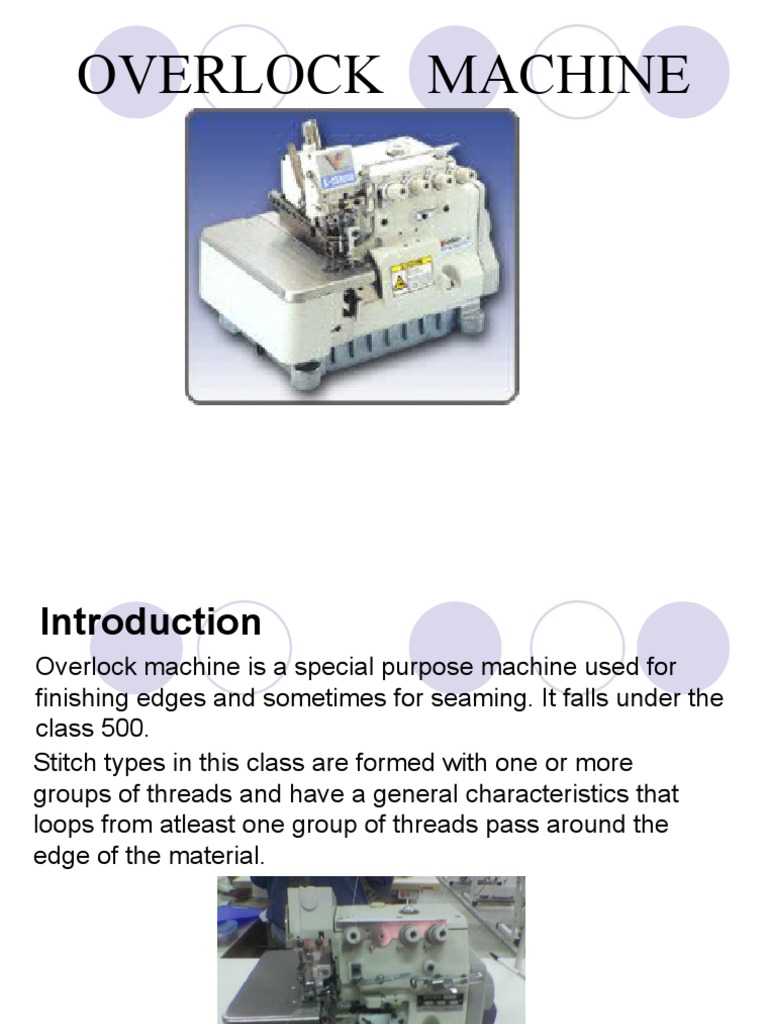 OVERLOCK MACHINE

Introduction

Overlock machine is a special purpose machine used for finishing edges and sometimes for seaming. It falls under the class 500.

Stitch types in this class are formed with one or more groups of threads and have a general characteristics that loops from atleast one group of threads pass around the edge of the material.