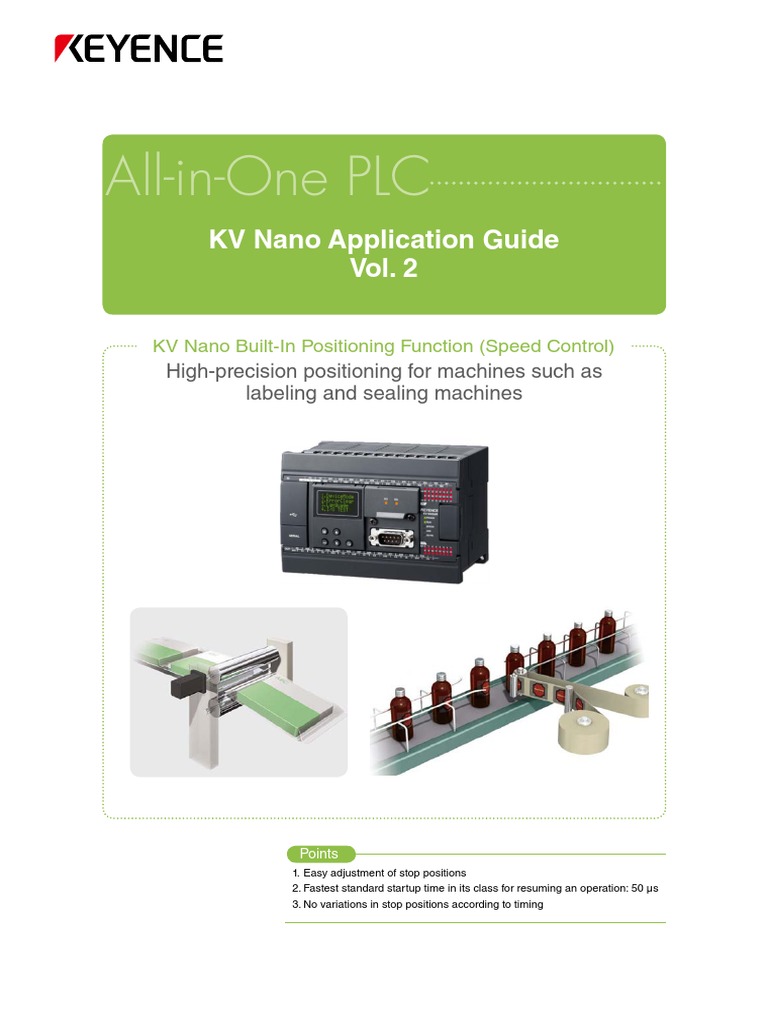 KEYENCE

All-in-One PLC

KV Nano Application Guide
Vol. 2

KV Nano Built-In Positioning Function (Speed Control)

High-precision positioning for machines such as labeling and sealing machines

Points

1. Easy adjustment of stop positions
2. Fastest standard startup time in its class for resuming an operation: 50 µs
3. No variations in stop positions according to timing