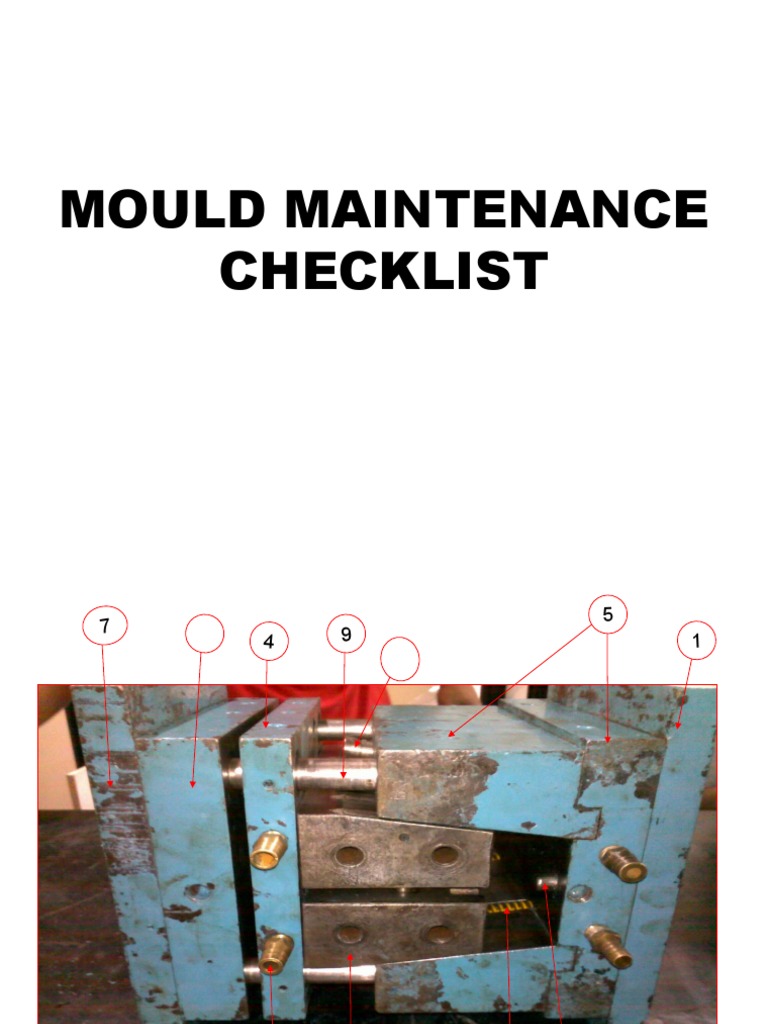 MOULD MAINTENANCE CHECKLIST

7

4

9

5

1