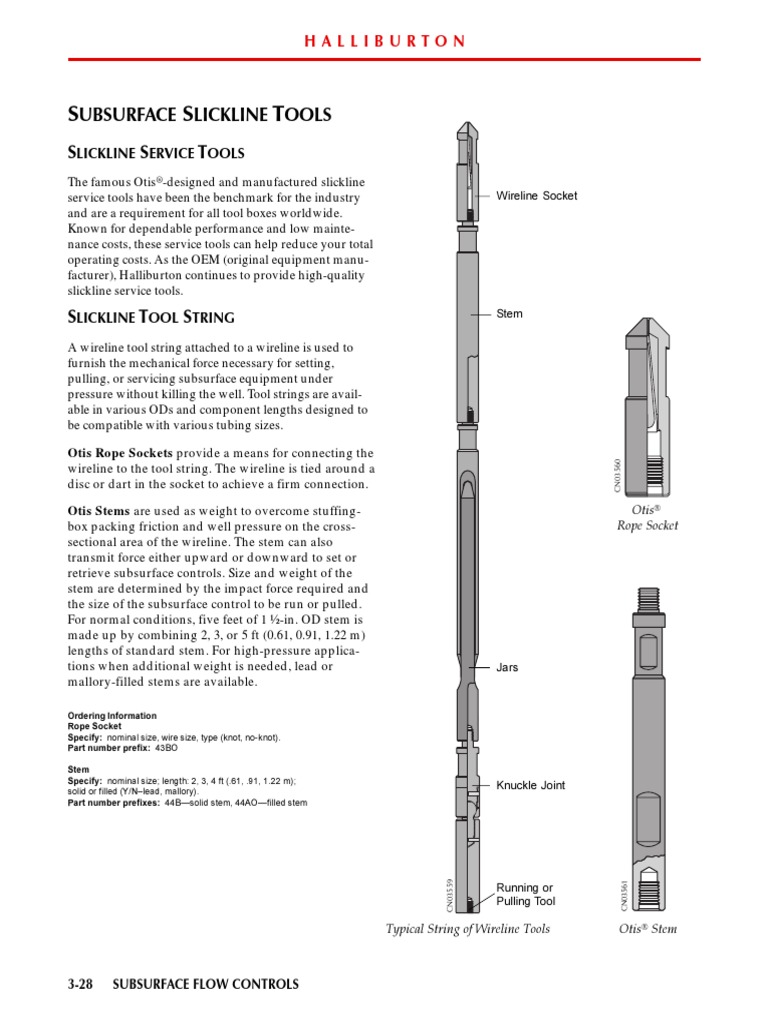 HALLIBURTON

SUBSURFACE SLICKLINE TOOLS

SLICKLINE SERVICE TOOLS

The famous Otis®-designed and manufactured slickline service tools have been the benchmark for the industry and are a requirement for all tool boxes worldwide. Known for dependable performance and low maintenance costs, these service tools can help reduce your total operating costs. As the OEM (original equipment manufacturer), Halliburton continues to provide high-quality slickline service tools.

SLICKLINE TOOL STRING

A wireline tool string attached to a wireline is used to furnish the mechanical force necessary for setting, pulling, or servicing subsurface equipment under pressure without killing the well. Tool strings are available in various ODs and component lengths designed to be compatible with various tubing sizes.

Otis Rope Sockets provide a means for connecting the wireline to the tool string. The wireline is tied around a disc or dart in the socket to achieve a firm connection.

Otis Stems are used as weight to overcome stuffing-box packing friction and well pressure on the cross-sectional area of the wireline. The stem can also transmit force either upward or downward to set or retrieve subsurface controls. Size and weight of the stem are determined by the impact force required and the size of the subsurface control to be run or pulled. For normal conditions, five feet of 1 ½-in. OD stem is made up by combining 2, 3, or 5 ft (0.61, 0.91, 1.22 m) lengths of standard stem. For high-pressure applications when additional weight is needed, lead or mallory-filled stems are available.

Ordering Information
Rope Socket
Specify: nominal size, wire size, type (knot, no-knot).
Part number prefix: 43BO

Stem
Specify: nominal size; length: 2, 3, 4 ft (.61, .91, 1.22 m); solid or filled (Y/N–lead, mallory).
Part number prefixes: 44B—solid stem, 44AO—filled stem

Wireline Socket

Stem

Jars

Knuckle Joint

Running or Pulling Tool

CN01559

Typical String of Wireline Tools

CN01560

Otis® Rope Socket

CN01561

Otis® Stem

3-28 SUBSURFACE FLOW CONTROLS