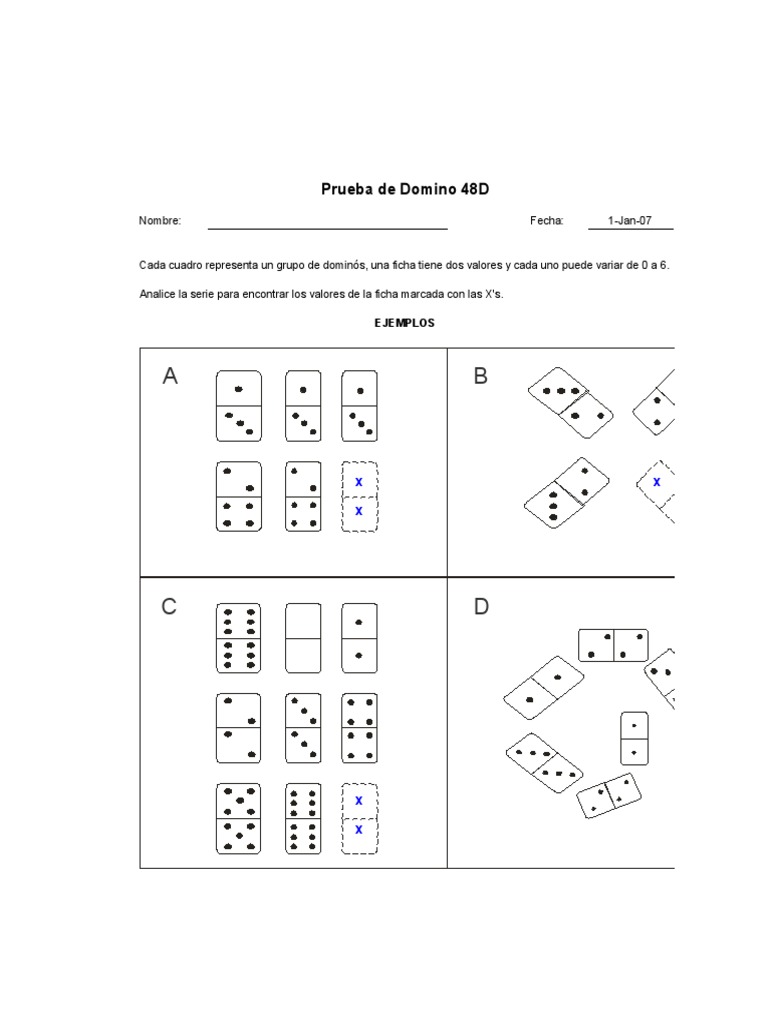 Prueba de Domino 48D

Nombre: Fecha: 1-Jan-07

Cada cuadro representa un grupo de dominós, una ficha tiene dos valores y cada uno puede variar de 0 a 6.

Analice la serie para encontrar los valores de la ficha marcada con las X's.

EJEMPLOS

A

X
X

B

X

C

X
X

D