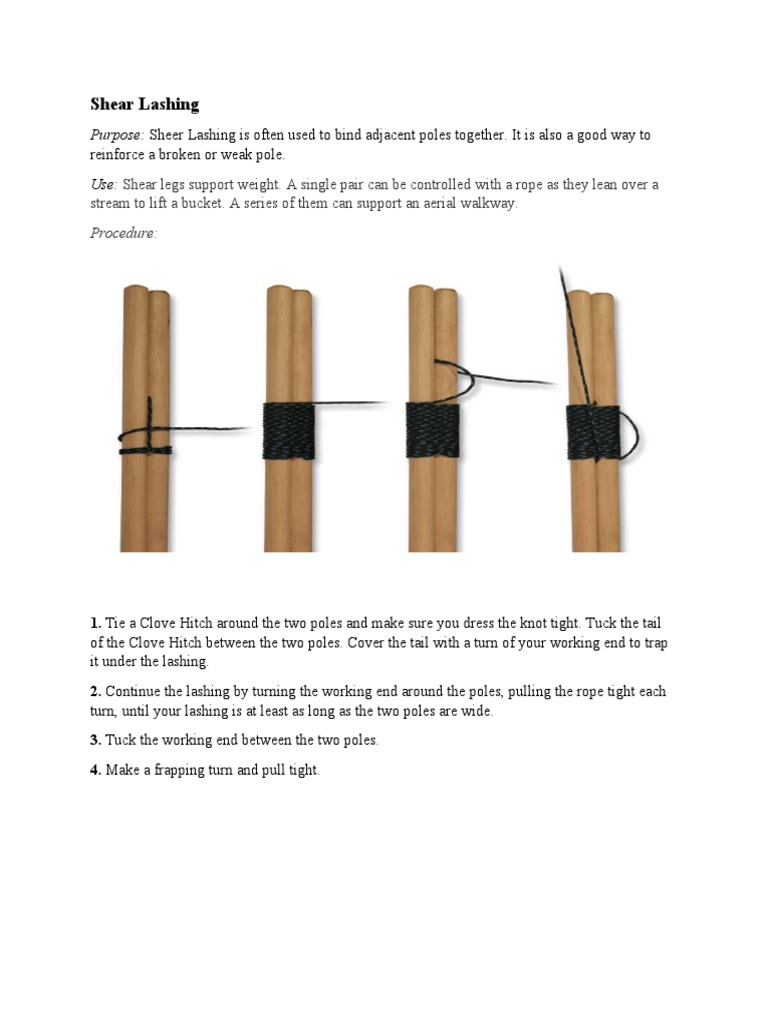 Shear Lashing

Purpose: Sheer Lashing is often used to bind adjacent poles together. It is also a good way to reinforce a broken or weak pole.

Use: Shear legs support weight. A single pair can be controlled with a rope as they lean over a stream to lift a bucket. A series of them can support an aerial walkway.

Procedure:

1. Tie a Clove Hitch around the two poles and make sure you dress the knot tight. Tuck the tail of the Clove Hitch between the two poles. Cover the tail with a turn of your working end to trap it under the lashing.

2. Continue the lashing by turning the working end around the poles, pulling the rope tight each turn, until your lashing is at least as long as the two poles are wide.

3. Tuck the working end between the two poles.

4. Make a frapping turn and pull tight.