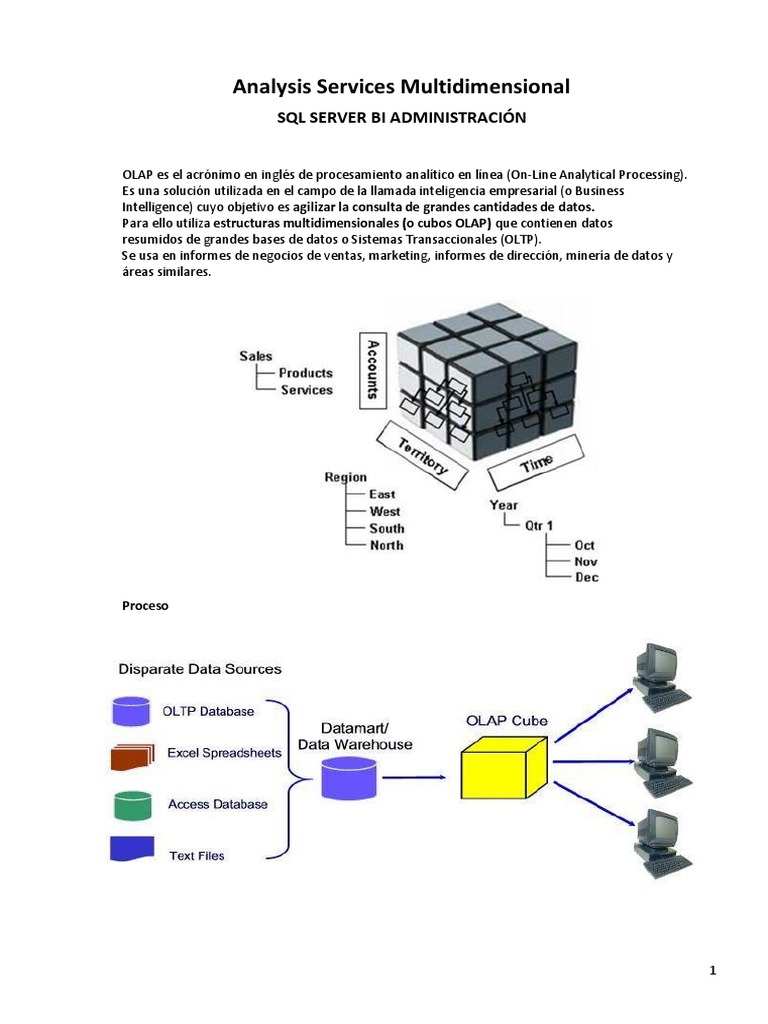 Analysis Services Multidimensional

SQL SERVER BI ADMINISTRACIÓN

OLAP es el acrónimo en inglés de procesamiento analítico en línea (On-Line Analytical Processing). Es una solución utilizada en el campo de la llamada inteligencia empresarial (o Business Intelligence) cuyo objetivo es agilizar la consulta de grandes cantidades de datos.
Para ello utiliza estructuras multidimensionales (o cubos OLAP) que contienen datos resumidos de grandes bases de datos o Sistemas Transaccionales (OLTP).
Se usa en informes de negocios de ventas, marketing, informes de dirección, minería de datos y áreas similares.

Sales
Products
Services
Accounts
Territory
Time
Region
East
West
South
North
Year
Qtr 1
Oct
Nov
Dec

Proceso

Disparate Data Sources
OLTP Database
Excel Spreadsheets
Access Database
Text Files
Datamart/ Data Warehouse
OLAP Cube

1