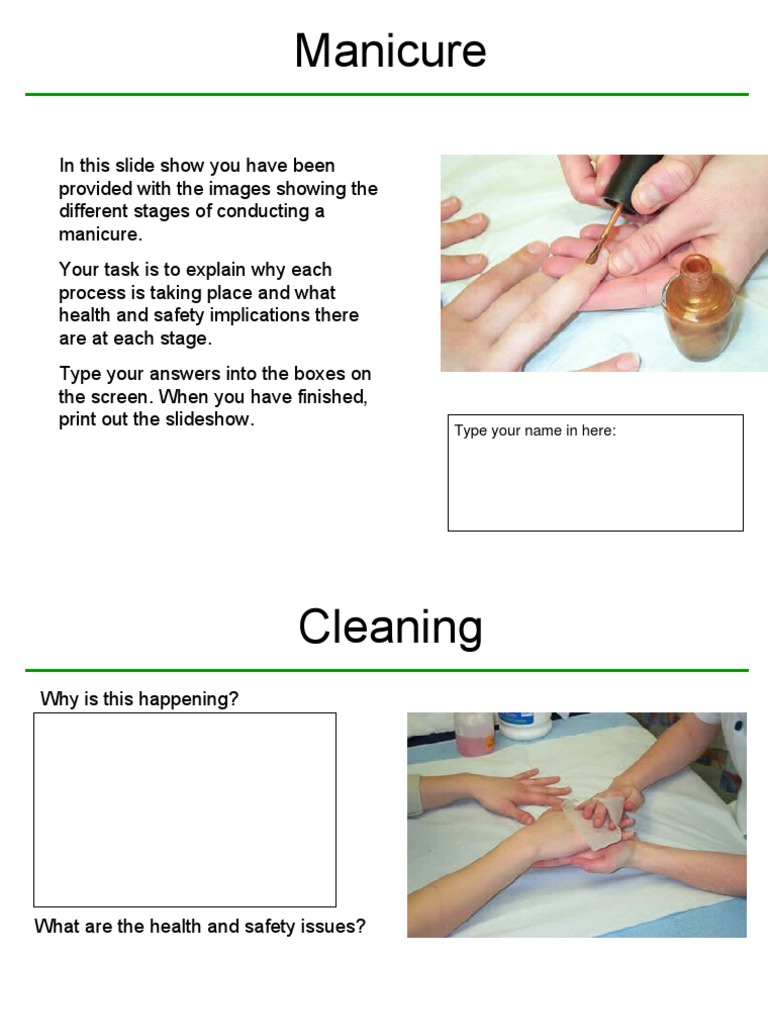 Manicure

In this slide show you have been provided with the images showing the different stages of conducting a manicure.

Your task is to explain why each process is taking place and what health and safety implications there are at each stage.

Type your answers into the boxes on the screen. When you have finished, print out the slideshow.

Type your name in here:

Cleaning

Why is this happening?

What are the health and safety issues?