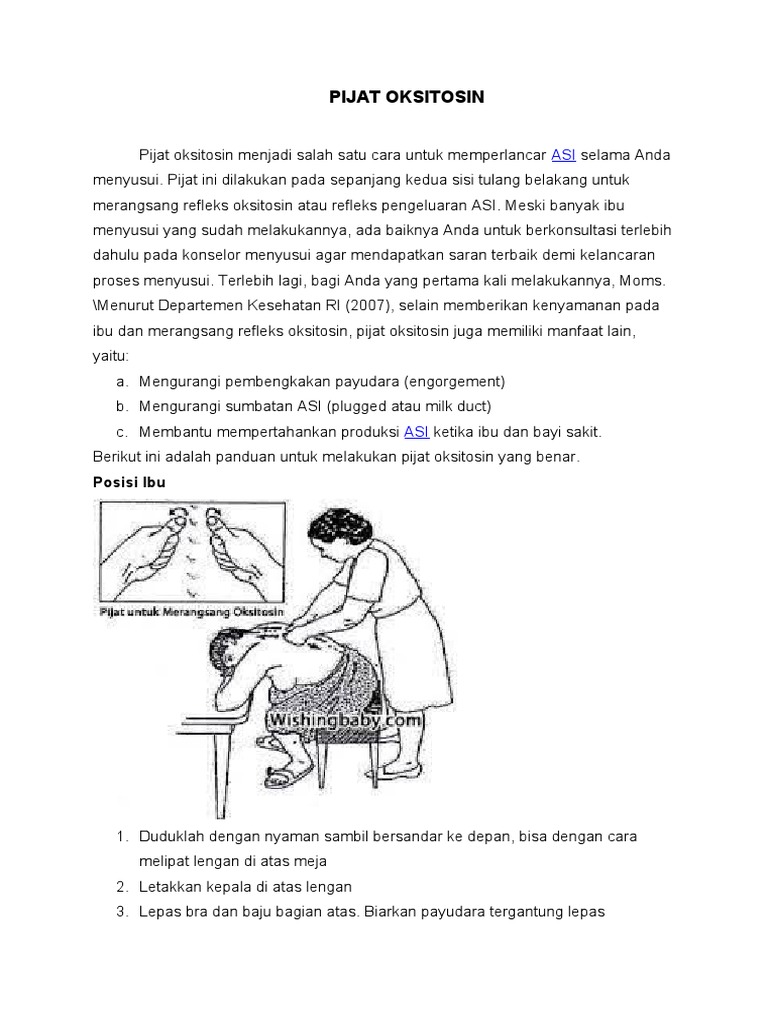 PIJAT OKSITOSIN

Pijat oksitosin menjadi salah satu cara untuk memperlancar ASI selama Anda menyusui. Pijat ini dilakukan pada sepanjang kedua sisi tulang belakang untuk merangsang refleks oksitosin atau refleks pengeluaran ASI. Meski banyak ibu menyusui yang sudah melakukannya, ada baiknya Anda untuk berkonsultasi terlebih dahulu pada konselor menyusui agar mendapatkan saran terbaik demi kelancaran proses menyusui. Terlebih lagi, bagi Anda yang pertama kali melakukannya, Moms. \Menurut Departemen Kesehatan RI (2007), selain memberikan kenyamanan pada ibu dan merangsang refleks oksitosin, pijat oksitosin juga memiliki manfaat lain, yaitu:

a. Mengurangi pembengkakan payudara (engorgement)
b. Mengurangi sumbatan ASI (plugged atau milk duct)
c. Membantu mempertahankan produksi ASI ketika ibu dan bayi sakit.

Berikut ini adalah panduan untuk melakukan pijat oksitosin yang benar.

Posisi Ibu

Pijat untuk Merangsang Oksitosin

Wishingbaby.com

1. Duduklah dengan nyaman sambil bersandar ke depan, bisa dengan cara melipat lengan di atas meja
2. Letakkan kepala di atas lengan
3. Lepas bra dan baju bagian atas. Biarkan payudara tergantung lepas