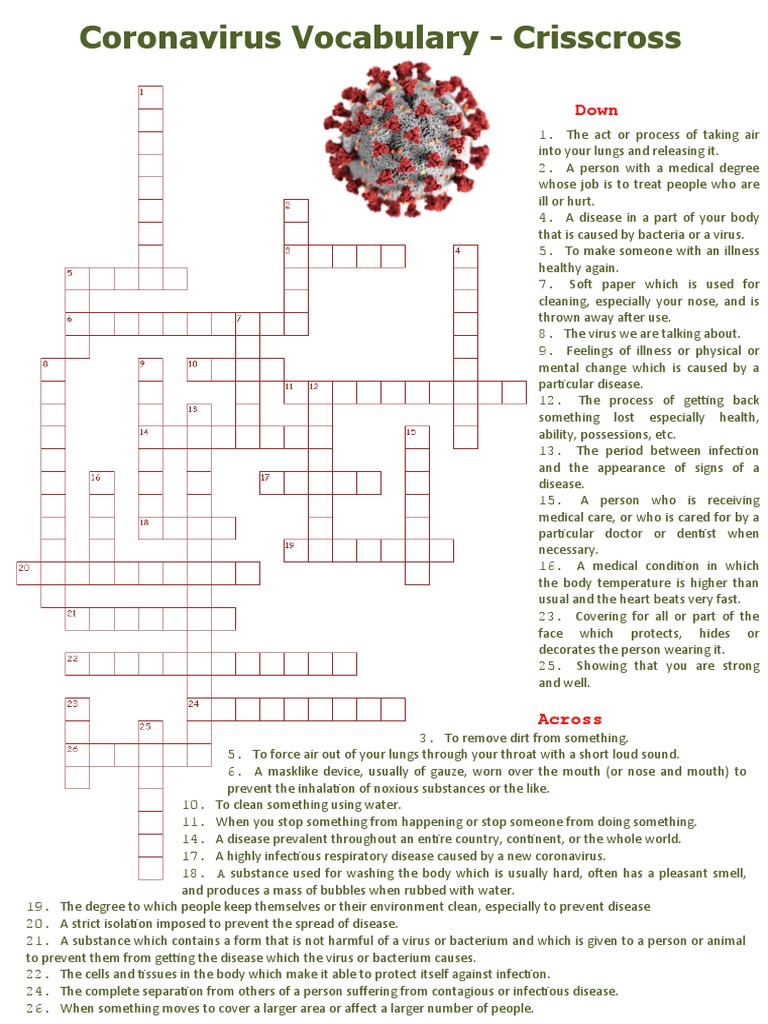 Coronavirus Vocabulary - Crisscross

1
2
3
4
5
6
7
8
9
10
11
12
13
14
15
16
17
18
19
20
21
22
23
24
25
26

Down

1. The act or process of taking air into your lungs and releasing it.
2. A person with a medical degree whose job is to treat people who are ill or hurt.
4. A disease in a part of your body that is caused by bacteria or a virus.
5. To make someone with an illness healthy again.
7. Soft paper which is used for cleaning, especially your nose, and is thrown away after use.
8. The virus we are talking about.
9. Feelings of illness or physical or mental change which is caused by a particular disease.
12. The process of getting back something lost especially health, ability, possessions, etc.
13. The period between infection and the appearance of signs of a disease.
15. A person who is receiving medical care, or who is cared for by a particular doctor or dentist when necessary.
16. A medical condition in which the body temperature is higher than usual and the heart beats very fast.
23. Covering for all or part of the face which protects, hides or decorates the person wearing it.
25. Showing that you are strong and well.

Across

3. To remove dirt from something.
5. To force air out of your lungs through your throat with a short loud sound.
6. A masklike device, usually of gauze, worn over the mouth (or nose and mouth) to prevent the inhalation of noxious substances or the like.
10. To clean something using water.
11. When you stop something from happening or stop someone from doing something.
14. A disease prevalent throughout an entire country, continent, or the whole world.
17. A highly infectious respiratory disease caused by a new coronavirus.
18. A substance used for washing the body which is usually hard, often has a pleasant smell, and produces a mass of bubbles when rubbed with water.
19. The degree to which people keep themselves or their environment clean, especially to prevent disease
20. A strict isolation imposed to prevent the spread of disease.
21. A substance which contains a form that is not harmful of a virus or bacterium and which is given to a person or animal to prevent them from getting the disease which the virus or bacterium causes.
22. The cells and tissues in the body which make it able to protect itself against infection.
24. The complete separation from others of a person suffering from contagious or infectious disease.
26. When something moves to cover a larger area or affect a larger number of people.