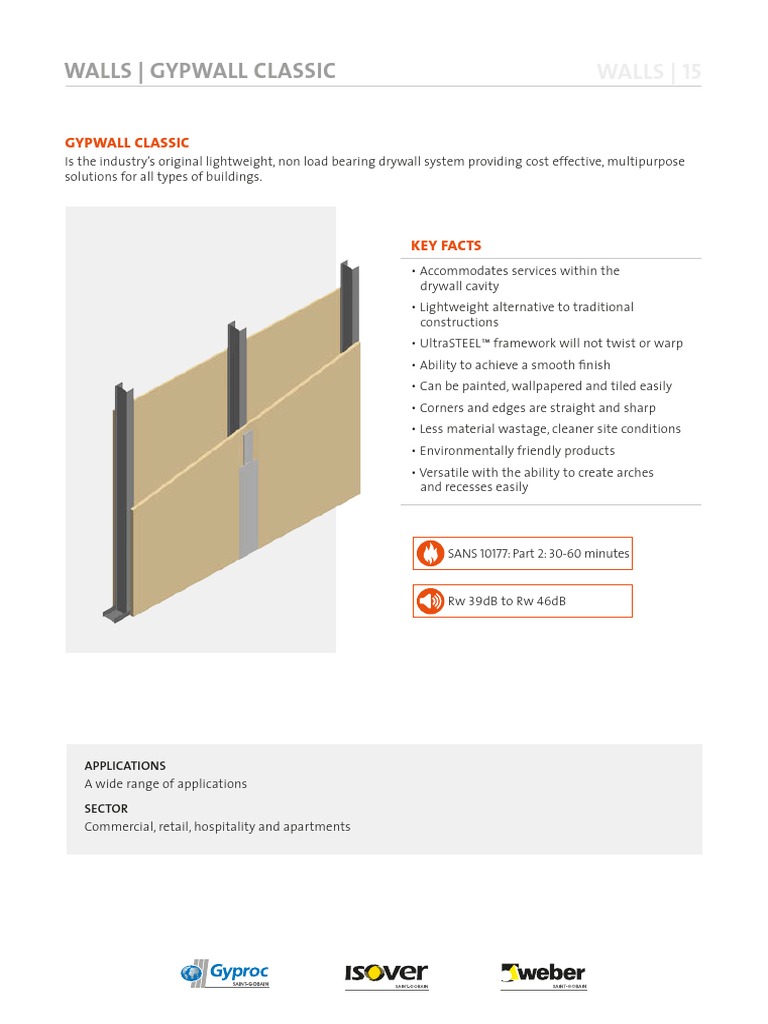 WALLS | GYPWALL CLASSIC

WALLS | 15

GYPWALL CLASSIC
Is the industry's original lightweight, non load bearing drywall system providing cost effective, multipurpose solutions for all types of buildings.

KEY FACTS
• Accommodates services within the drywall cavity
• Lightweight alternative to traditional constructions
• UltraSTEEL™ framework will not twist or warp
• Ability to achieve a smooth finish
• Can be painted, wallpapered and tiled easily
• Corners and edges are straight and sharp
• Less material wastage, cleaner site conditions
• Environmentally friendly products
• Versatile with the ability to create arches and recesses easily

SANS 10177: Part 2: 30-60 minutes

Rw 39dB to Rw 46dB

APPLICATIONS
A wide range of applications

SECTOR
Commercial, retail, hospitality and apartments

Gyproc SAINT-GOBAIN

ISOVER SAINT-GOBAIN

weber SAINT-GOBAIN