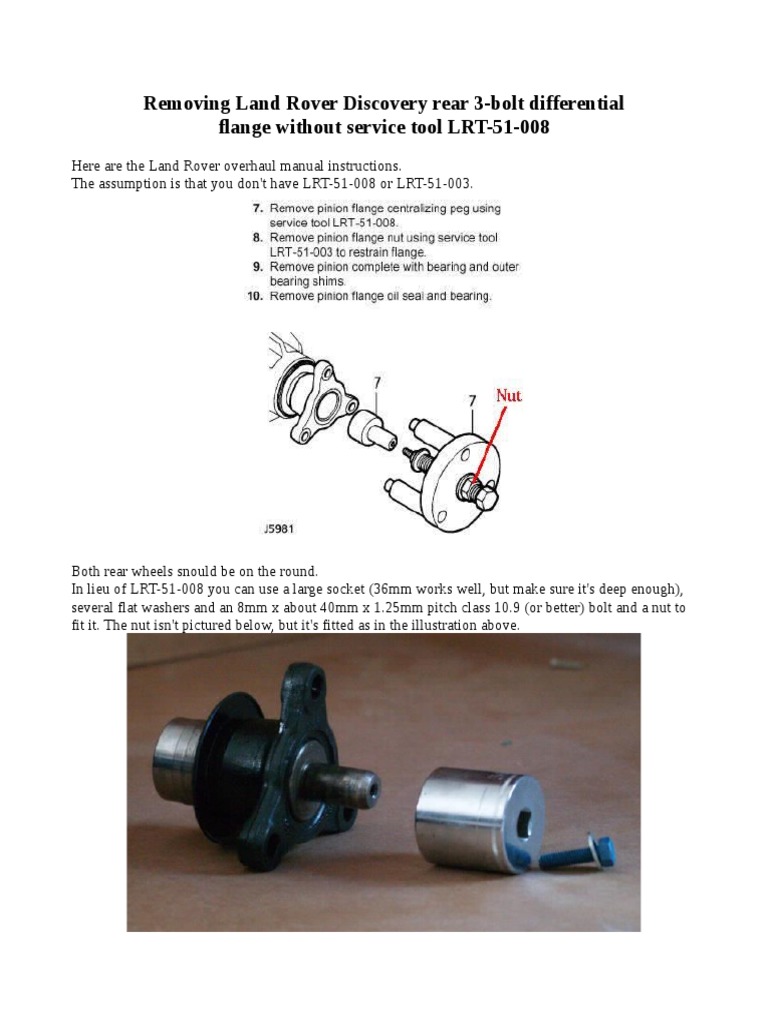 Removing Land Rover Discovery rear 3-bolt differential flange without service tool LRT-51-008

Here are the Land Rover overhaul manual instructions.
The assumption is that you don't have LRT-51-008 or LRT-51-003.

7. Remove pinion flange centralizing peg using service tool LRT-51-008.
8. Remove pinion flange nut using service tool LRT-51-003 to restrain flange.
9. Remove pinion complete with bearing and outer bearing shims.
10. Remove pinion flange oil seal and bearing.

7
7
Nut
J5981

Both rear wheels snould be on the round.
In lieu of LRT-51-008 you can use a large socket (36mm works well, but make sure it's deep enough), several flat washers and an 8mm x about 40mm x 1.25mm pitch class 10.9 (or better) bolt and a nut to fit it. The nut isn't pictured below, but it's fitted as in the illustration above.