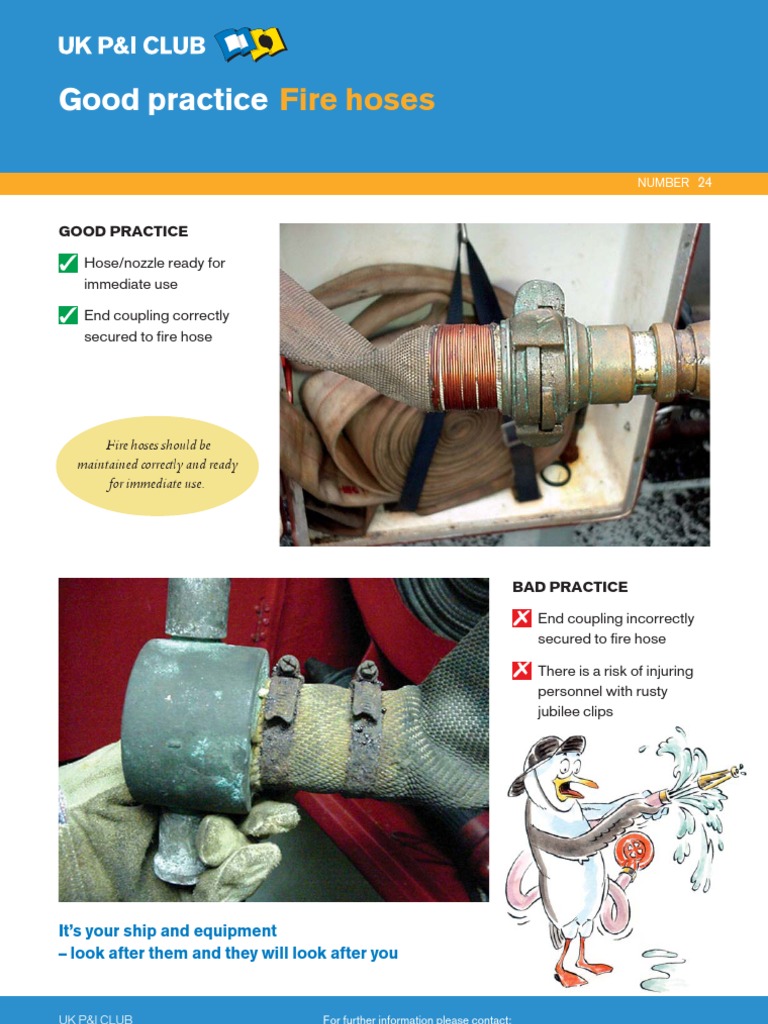 UK P&I CLUB

Good practice Fire hoses

NUMBER 24

GOOD PRACTICE

Hose/nozzle ready for immediate use

End coupling correctly secured to fire hose

Fire hoses should be maintained correctly and ready for immediate use.

BAD PRACTICE

End coupling incorrectly secured to fire hose

There is a risk of injuring personnel with rusty jubilee clips

It's your ship and equipment – look after them and they will look after you

UK P&I CLUB

For further information please contact: