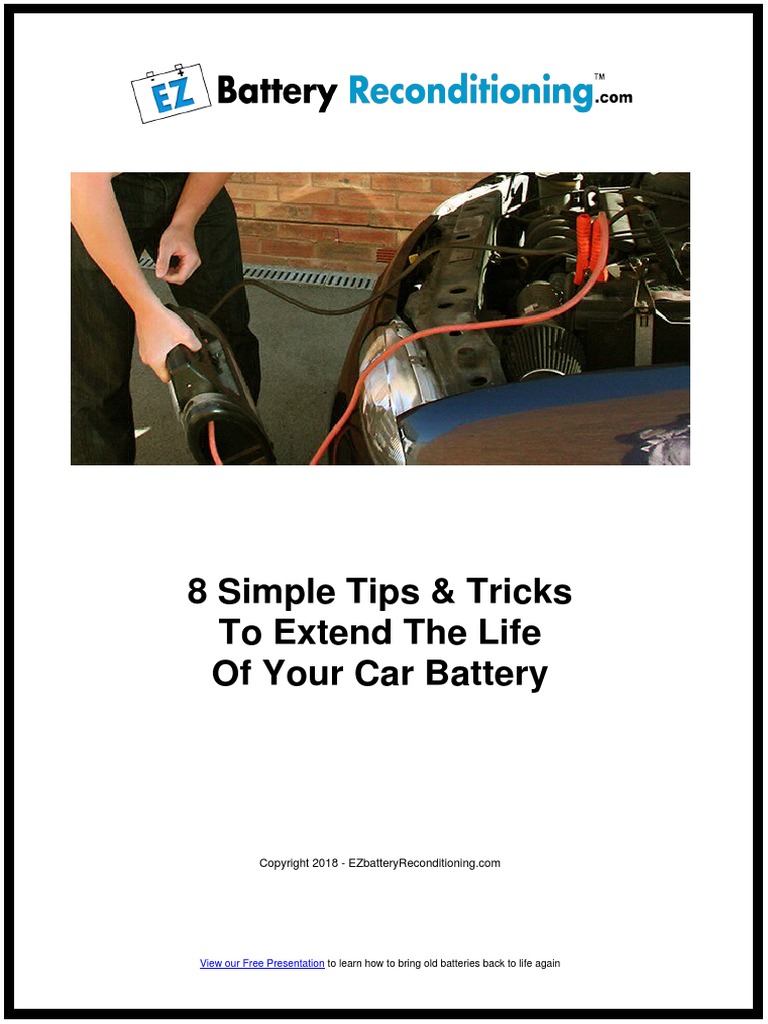 EZ Battery Reconditioning.com™

8 Simple Tips & Tricks To Extend The Life Of Your Car Battery

Copyright 2018 - EZbatteryReconditioning.com

View our Free Presentation to learn how to bring old batteries back to life again