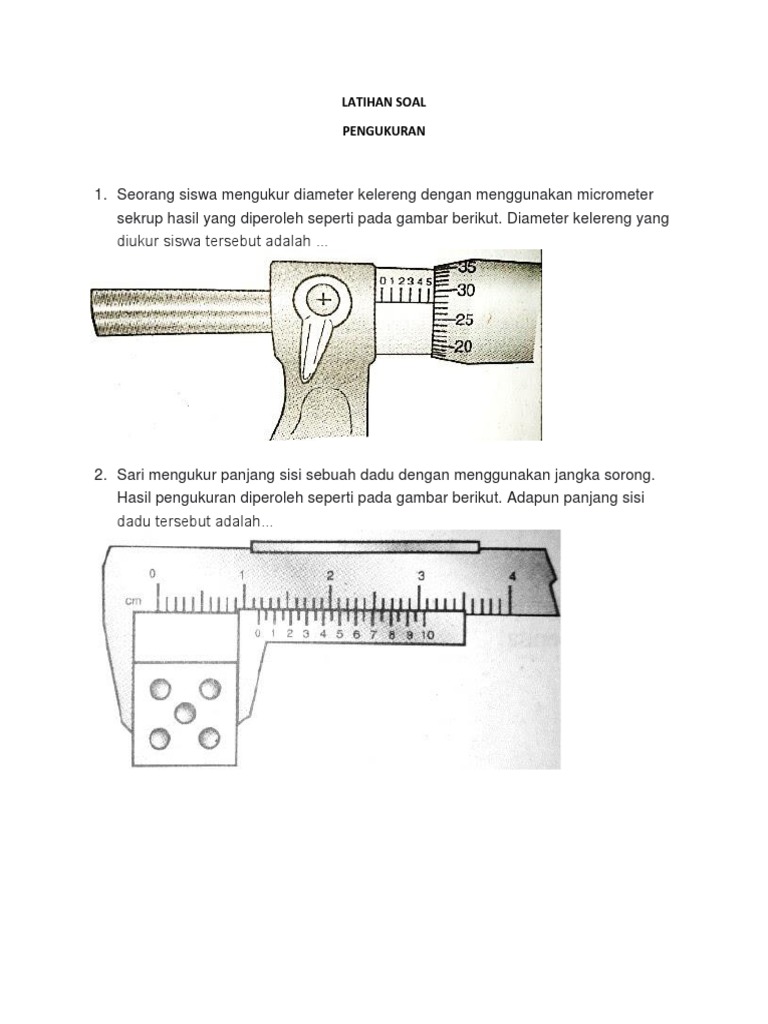 LATIHAN SOAL

PENGUKURAN

1. Seorang siswa mengukur diameter kelereng dengan menggunakan micrometer sekrup hasil yang diperoleh seperti pada gambar berikut. Diameter kelereng yang diukur siswa tersebut adalah ...

0 1 2 3 4 5
35
30
25
20

2. Sari mengukur panjang sisi sebuah dadu dengan menggunakan jangka sorong. Hasil pengukuran diperoleh seperti pada gambar berikut. Adapun panjang sisi dadu tersebut adalah...

0 1 2 3 4
cm
0 1 2 3 4 5 6 7 8 9 10