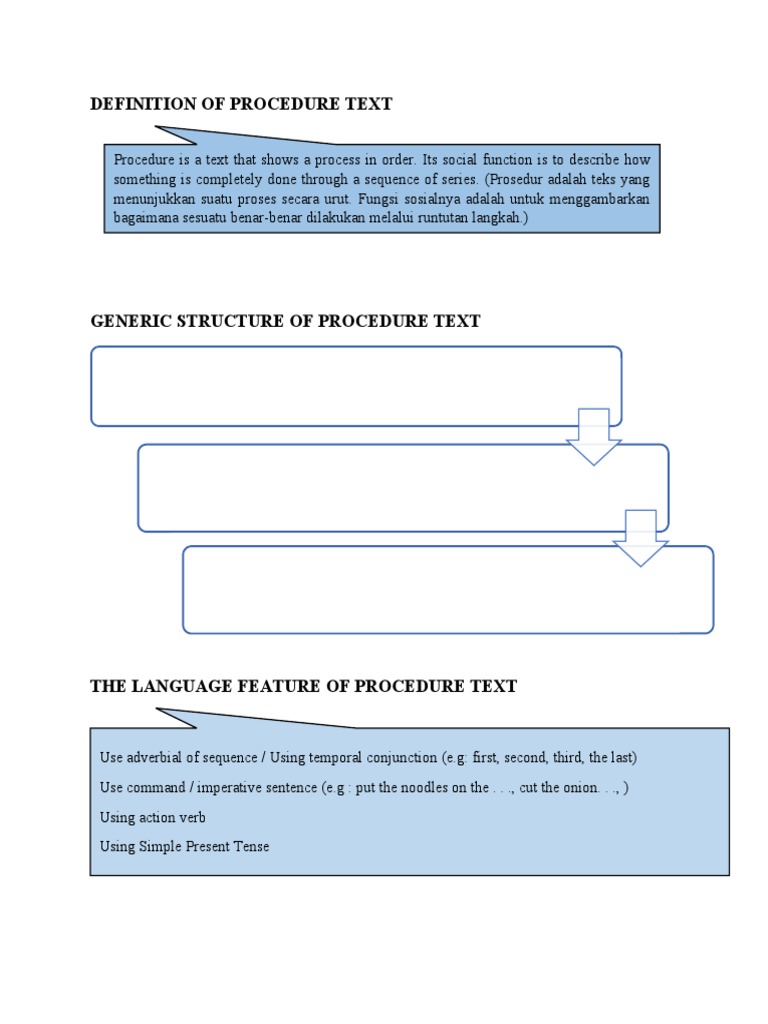 DEFINITION OF PROCEDURE TEXT

Procedure is a text that shows a process in order. Its social function is to describe how something is completely done through a sequence of series. (Prosedur adalah teks yang menunjukkan suatu proses secara urut. Fungsi sosialnya adalah untuk menggambarkan bagaimana sesuatu benar-benar dilakukan melalui runtutan langkah.)

GENERIC STRUCTURE OF PROCEDURE TEXT

THE LANGUAGE FEATURE OF PROCEDURE TEXT

Use adverbial of sequence / Using temporal conjunction (e.g: first, second, third, the last)

Use command / imperative sentence (e.g : put the noodles on the . . ., cut the onion. . ., )

Using action verb

Using Simple Present Tense