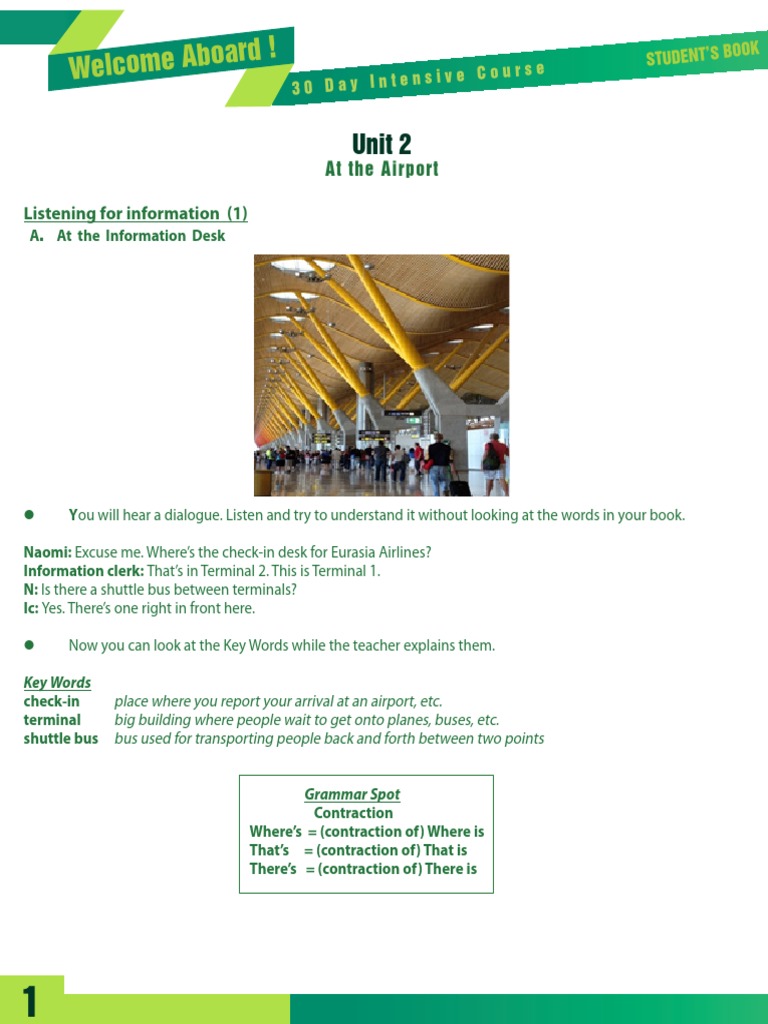 Welcome Aboard !
30 Day Intensive Course
STUDENT'S BOOK

Unit 2
At the Airport

Listening for information (1)
A. At the Information Desk

● You will hear a dialogue. Listen and try to understand it without looking at the words in your book.

Naomi: Excuse me. Where's the check-in desk for Eurasia Airlines?
Information clerk: That's in Terminal 2. This is Terminal 1.
N: Is there a shuttle bus between terminals?
Ic: Yes. There's one right in front here.

● Now you can look at the Key Words while the teacher explains them.

Key Words
check-in place where you report your arrival at an airport, etc.
terminal big building where people wait to get onto planes, buses, etc.
shuttle bus bus used for transporting people back and forth between two points

Grammar Spot
Contraction
Where's = (contraction of) Where is
That's = (contraction of) That is
There's = (contraction of) There is

1