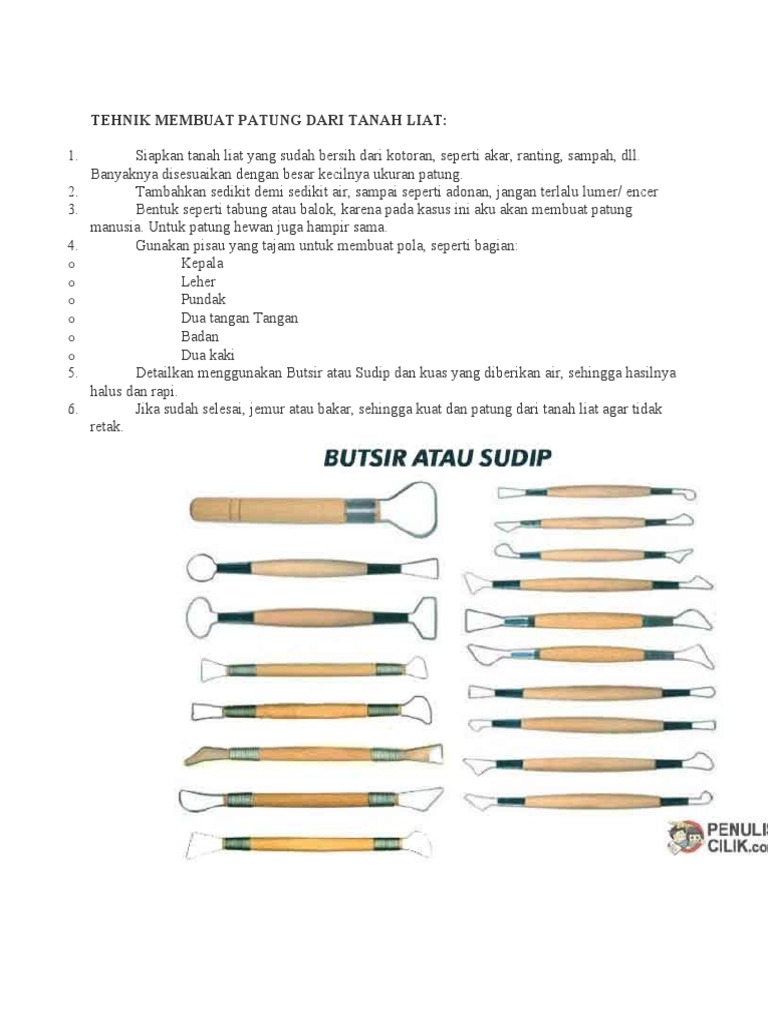 TEHNIK MEMBUAT PATUNG DARI TANAH LIAT:

1. Siapkan tanah liat yang sudah bersih dari kotoran, seperti akar, ranting, sampah, dll. Banyaknya disesuaikan dengan besar kecilnya ukuran patung.
2. Tambahkan sedikit demi sedikit air, sampai seperti adonan, jangan terlalu lumer/ encer
3. Bentuk seperti tabung atau balok, karena pada kasus ini aku akan membuat patung manusia. Untuk patung hewan juga hampir sama.
4. Gunakan pisau yang tajam untuk membuat pola, seperti bagian:
o Kepala
o Leher
o Pundak
o Dua tangan Tangan
o Badan
o Dua kaki
5. Detailkan menggunakan Butsir atau Sudip dan kuas yang diberikan air, sehingga hasilnya halus dan rapi.
6. Jika sudah selesai, jemur atau bakar, sehingga kuat dan patung dari tanah liat agar tidak retak.

BUTSIR ATAU SUDIP

PENULIS CILIK.co