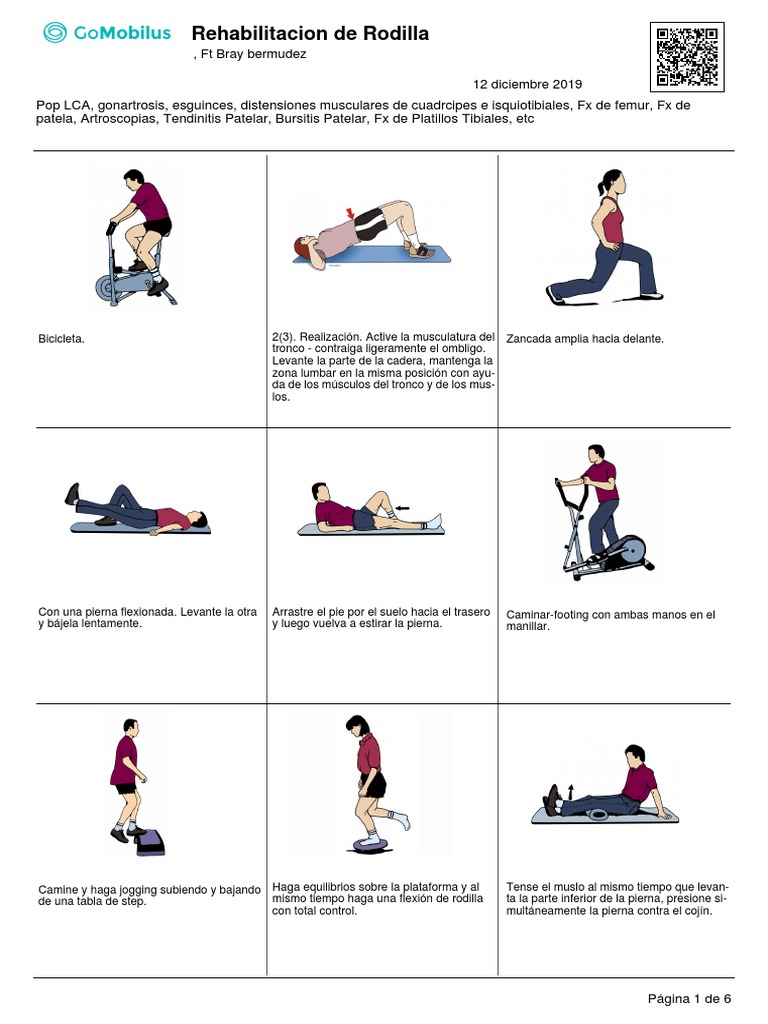 GoMobilus

Rehabilitacion de Rodilla
, Ft Bray bermudez

12 diciembre 2019

Pop LCA, gonartrosis, esguinces, distensiones musculares de cuadrcipes e isquiotibiales, Fx de femur, Fx de patela, Artroscopias, Tendinitis Patelar, Bursitis Patelar, Fx de Platillos Tibiales, etc

| | | |
|---|---|---|
| Bicicleta. | 2(3). Realización. Active la musculatura del tronco - contraiga ligeramente el ombligo. Levante la parte de la cadera, mantenga la zona lumbar en la misma posición con ayuda de los músculos del tronco y de los muslos. | Zancada amplia hacia delante. |
| Con una pierna flexionada. Levante la otra y bájela lentamente. | Arrastre el pie por el suelo hacia el trasero y luego vuelva a estirar la pierna. | Caminar-footing con ambas manos en el manillar. |
| Camine y haga jogging subiendo y bajando de una tabla de step. | Haga equilibrios sobre la plataforma y al mismo tiempo haga una flexión de rodilla con total control. | Tense el muslo al mismo tiempo que levanta la parte inferior de la pierna, presione simultáneamente la pierna contra el cojín. |

Página 1 de 6