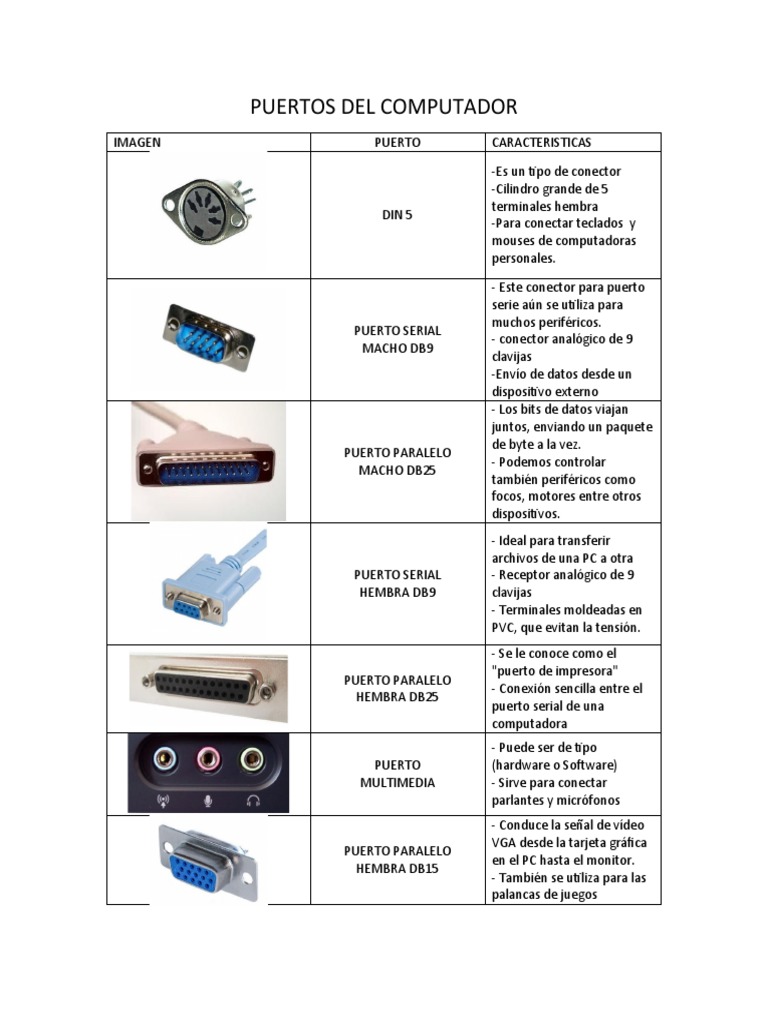 PUERTOS DEL COMPUTADOR

| IMAGEN | PUERTO | CARACTERISTICAS |
|---|---|---|
| | DIN 5 | -Es un tipo de conector -Cilindro grande de 5 terminales hembra -Para conectar teclados y mouses de computadoras personales. |
| | PUERTO SERIAL MACHO DB9 | - Este conector para puerto serie aún se utiliza para muchos periféricos. - conector analógico de 9 clavijas -Envío de datos desde un dispositivo externo |
| | PUERTO PARALELO MACHO DB25 | - Los bits de datos viajan juntos, enviando un paquete de byte a la vez. - Podemos controlar también periféricos como focos, motores entre otros dispositivos. |
| | PUERTO SERIAL HEMBRA DB9 | - Ideal para transferir archivos de una PC a otra - Receptor analógico de 9 clavijas - Terminales moldeadas en PVC, que evitan la tensión. |
| | PUERTO PARALELO HEMBRA DB25 | - Se le conoce como el "puerto de impresora" - Conexión sencilla entre el puerto serial de una computadora |
| | PUERTO MULTIMEDIA | - Puede ser de tipo (hardware o Software) - Sirve para conectar parlantes y micrófonos |
| | PUERTO PARALELO HEMBRA DB15 | - Conduce la señal de vídeo VGA desde la tarjeta gráfica en el PC hasta el monitor. - También se utiliza para las palancas de juegos |