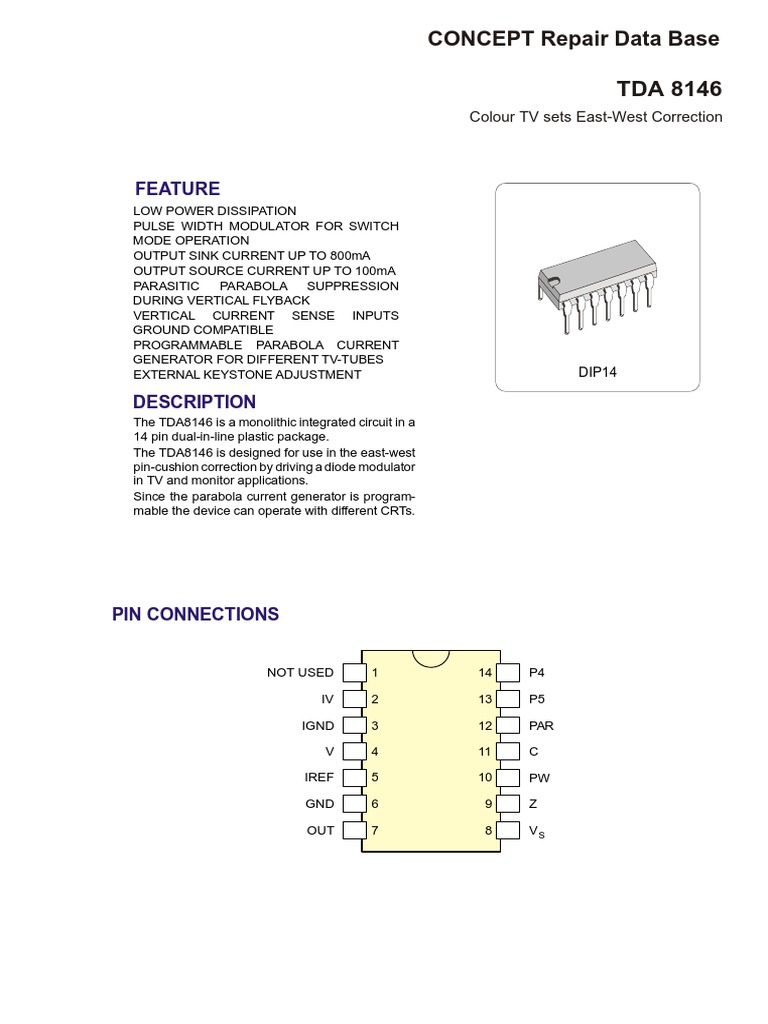 CONCEPT Repair Data Base

TDA 8146

Colour TV sets East-West Correction

FEATURE

LOW POWER DISSIPATION
PULSE WIDTH MODULATOR FOR SWITCH MODE OPERATION
OUTPUT SINK CURRENT UP TO 800mA
OUTPUT SOURCE CURRENT UP TO 100mA
PARASITIC PARABOLA SUPPRESSION DURING VERTICAL FLYBACK
VERTICAL CURRENT SENSE INPUTS GROUND COMPATIBLE
PROGRAMMABLE PARABOLA CURRENT GENERATOR FOR DIFFERENT TV-TUBES
EXTERNAL KEYSTONE ADJUSTMENT

DIP14

DESCRIPTION

The TDA8146 is a monolithic integrated circuit in a 14 pin dual-in-line plastic package.
The TDA8146 is designed for use in the east-west pin-cushion correction by driving a diode modulator in TV and monitor applications.
Since the parabola current generator is programmable the device can operate with different CRTs.

PIN CONNECTIONS

NOT USED 1
IV 2
IGND 3
V 4
IREF 5
GND 6
OUT 7
14 P4
13 P5
12 PAR
11 C
10 PW
9 Z
8 $V_S$