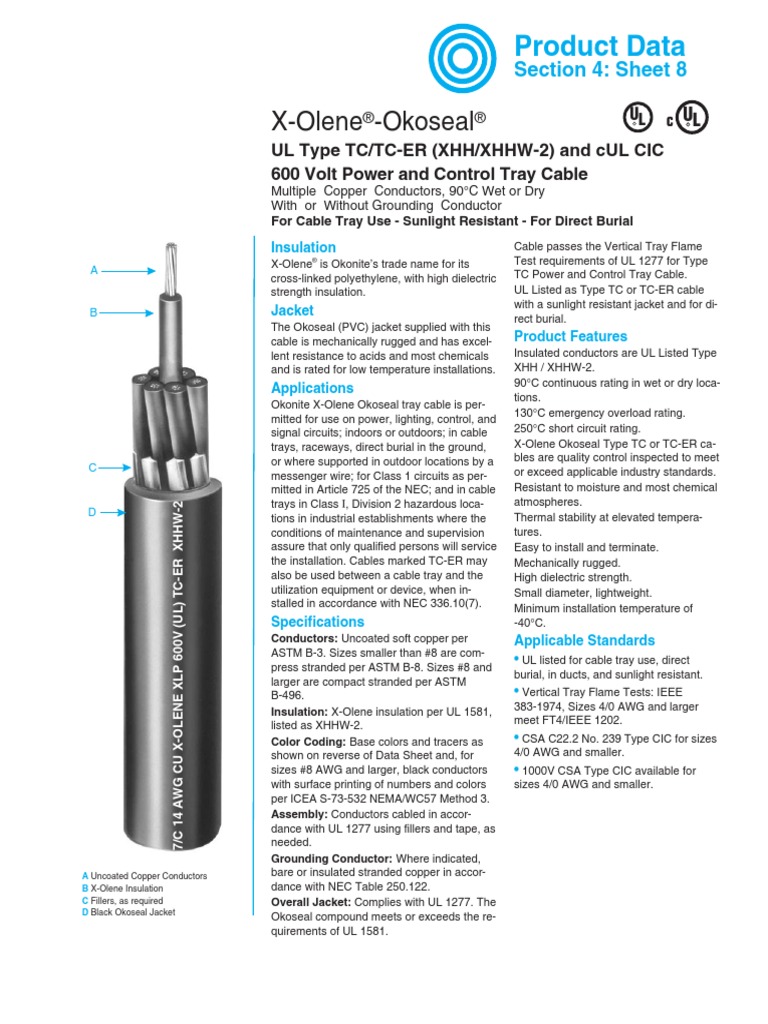 Product Data
Section 4: Sheet 8

X-Olene®-Okoseal®

UL c UL

UL Type TC/TC-ER (XHH/XHHW-2) and cUL CIC
600 Volt Power and Control Tray Cable
Multiple Copper Conductors, 90°C Wet or Dry
With or Without Grounding Conductor
For Cable Tray Use - Sunlight Resistant - For Direct Burial

A
B
C
D

7/C 14 AWG CU X-OLENE XLP 600V (UL) TC-ER XHHW-2

A Uncoated Copper Conductors
B X-Olene Insulation
C Fillers, as required
D Black Okoseal Jacket

Insulation
X-Olene® is Okonite's trade name for its cross-linked polyethylene, with high dielectric strength insulation.

Jacket
The Okoseal (PVC) jacket supplied with this cable is mechanically rugged and has excellent resistance to acids and most chemicals and is rated for low temperature installations.

Applications
Okonite X-Olene Okoseal tray cable is permitted for use on power, lighting, control, and signal circuits; indoors or outdoors; in cable trays, raceways, direct burial in the ground, or where supported in outdoor locations by a messenger wire; for Class 1 circuits as permitted in Article 725 of the NEC; and in cable trays in Class I, Division 2 hazardous locations in industrial establishments where the conditions of maintenance and supervision assure that only qualified persons will service the installation. Cables marked TC-ER may also be used between a cable tray and the utilization equipment or device, when installed in accordance with NEC 336.10(7).

Specifications
Conductors: Uncoated soft copper per ASTM B-3. Sizes smaller than #8 are compress stranded per ASTM B-8. Sizes #8 and larger are compact stranded per ASTM B-496.
Insulation: X-Olene insulation per UL 1581, listed as XHHW-2.
Color Coding: Base colors and tracers as shown on reverse of Data Sheet and, for sizes #8 AWG and larger, black conductors with surface printing of numbers and colors per ICEA S-73-532 NEMA/WC57 Method 3.
Assembly: Conductors cabled in accordance with UL 1277 using fillers and tape, as needed.
Grounding Conductor: Where indicated, bare or insulated stranded copper in accordance with NEC Table 250.122.
Overall Jacket: Complies with UL 1277. The Okoseal compound meets or exceeds the requirements of UL 1581.

Cable passes the Vertical Tray Flame Test requirements of UL 1277 for Type TC Power and Control Tray Cable.
UL Listed as Type TC or TC-ER cable with a sunlight resistant jacket and for direct burial.

Product Features
Insulated conductors are UL Listed Type XHH / XHHW-2.
90°C continuous rating in wet or dry locations.
130°C emergency overload rating.
250°C short circuit rating.
X-Olene Okoseal Type TC or TC-ER cables are quality control inspected to meet or exceed applicable industry standards.
Resistant to moisture and most chemical atmospheres.
Thermal stability at elevated temperatures.
Easy to install and terminate.
Mechanically rugged.
High dielectric strength.
Small diameter, lightweight.
Minimum installation temperature of -40°C.

Applicable Standards
• UL listed for cable tray use, direct burial, in ducts, and sunlight resistant.
• Vertical Tray Flame Tests: IEEE 383-1974, Sizes 4/0 AWG and larger meet FT4/IEEE 1202.
• CSA C22.2 No. 239 Type CIC for sizes 4/0 AWG and smaller.
• 1000V CSA Type CIC available for sizes 4/0 AWG and smaller.