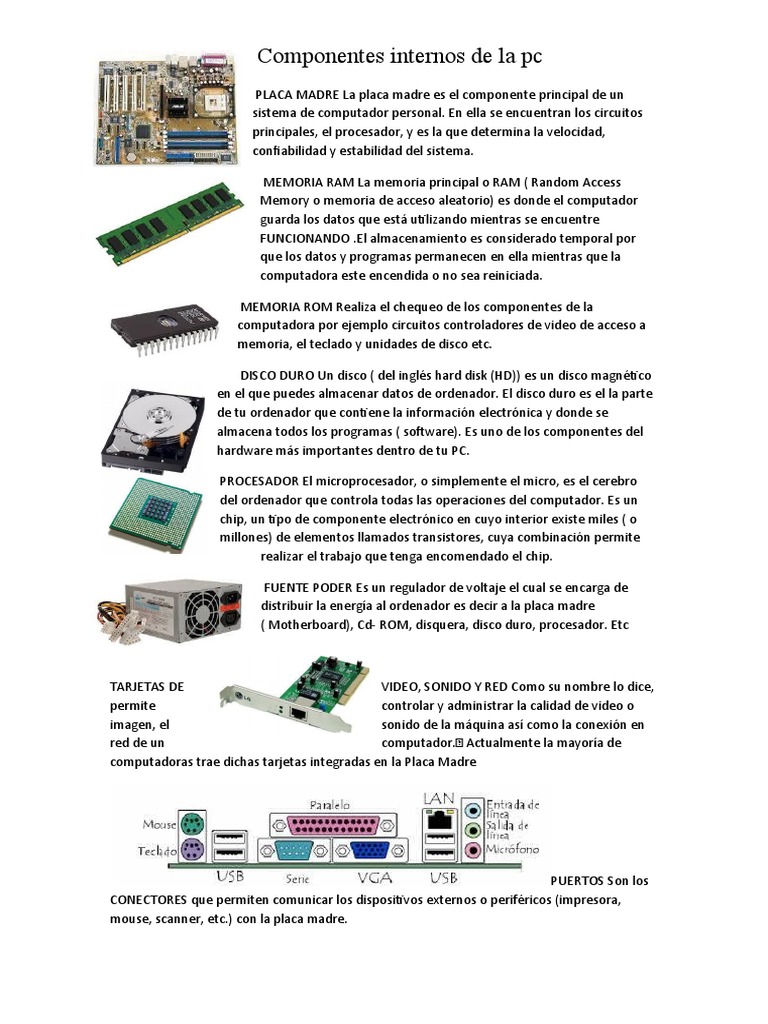 Componentes internos de la pc

PLACA MADRE La placa madre es el componente principal de un sistema de computador personal. En ella se encuentran los circuitos principales, el procesador, y es la que determina la velocidad, confiabilidad y estabilidad del sistema.

MEMORIA RAM La memoria principal o RAM ( Random Access Memory o memoria de acceso aleatorio) es donde el computador guarda los datos que está utilizando mientras se encuentre FUNCIONANDO .El almacenamiento es considerado temporal por que los datos y programas permanecen en ella mientras que la computadora este encendida o no sea reiniciada.

MEMORIA ROM Realiza el chequeo de los componentes de la computadora por ejemplo circuitos controladores de video de acceso a memoria, el teclado y unidades de disco etc.

DISCO DURO Un disco ( del inglés hard disk (HD)) es un disco magnético en el que puedes almacenar datos de ordenador. El disco duro es el la parte de tu ordenador que contiene la información electrónica y donde se almacena todos los programas ( software). Es uno de los componentes del hardware más importantes dentro de tu PC.

PROCESADOR El microprocesador, o simplemente el micro, es el cerebro del ordenador que controla todas las operaciones del computador. Es un chip, un tipo de componente electrónico en cuyo interior existe miles ( o millones) de elementos llamados transistores, cuya combinación permite realizar el trabajo que tenga encomendado el chip.

FUENTE PODER Es un regulador de voltaje el cual se encarga de distribuir la energía al ordenador es decir a la placa madre ( Motherboard), Cd- ROM, disquera, disco duro, procesador. Etc

TARJETAS DE VIDEO, SONIDO Y RED Como su nombre lo dice, permite controlar y administrar la calidad de video o imagen, el sonido de la máquina así como la conexión en red de un computador. Actualmente la mayoría de computadoras trae dichas tarjetas integradas en la Placa Madre

Mouse
Teclado
USB
Paralelo
Serie
VGA
LAN
USB
Entrada de línea
Salida de línea
Micrófono

PUERTOS Son los CONECTORES que permiten comunicar los dispositivos externos o periféricos (impresora, mouse, scanner, etc.) con la placa madre.