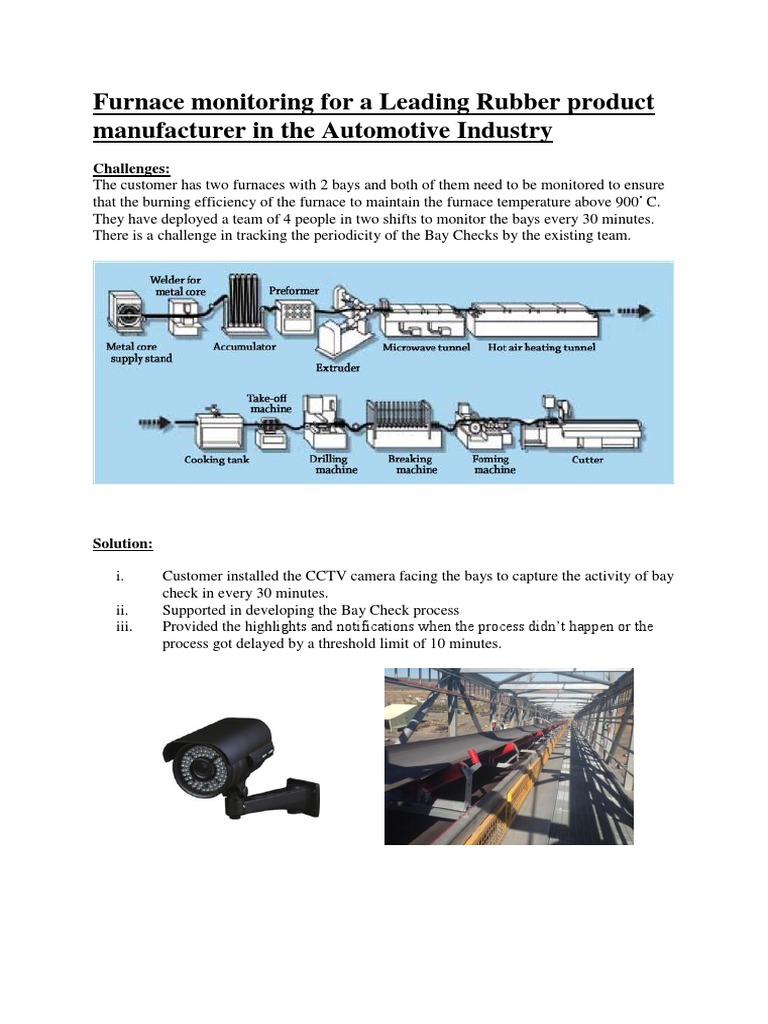 Furnace monitoring for a Leading Rubber product manufacturer in the Automotive Industry

Challenges:
The customer has two furnaces with 2 bays and both of them need to be monitored to ensure that the burning efficiency of the furnace to maintain the furnace temperature above 900˚ C. They have deployed a team of 4 people in two shifts to monitor the bays every 30 minutes. There is a challenge in tracking the periodicity of the Bay Checks by the existing team.

Welder for metal core
Preformer
Metal core supply stand
Accumulator
Extruder
Microwave tunnel
Hot air heating tunnel
Take-off machine
Cooking tank
Drilling machine
Breaking machine
Foming machine
Cutter

Solution:

i. Customer installed the CCTV camera facing the bays to capture the activity of bay check in every 30 minutes.
ii. Supported in developing the Bay Check process
iii. Provided the highlights and notifications when the process didn't happen or the process got delayed by a threshold limit of 10 minutes.