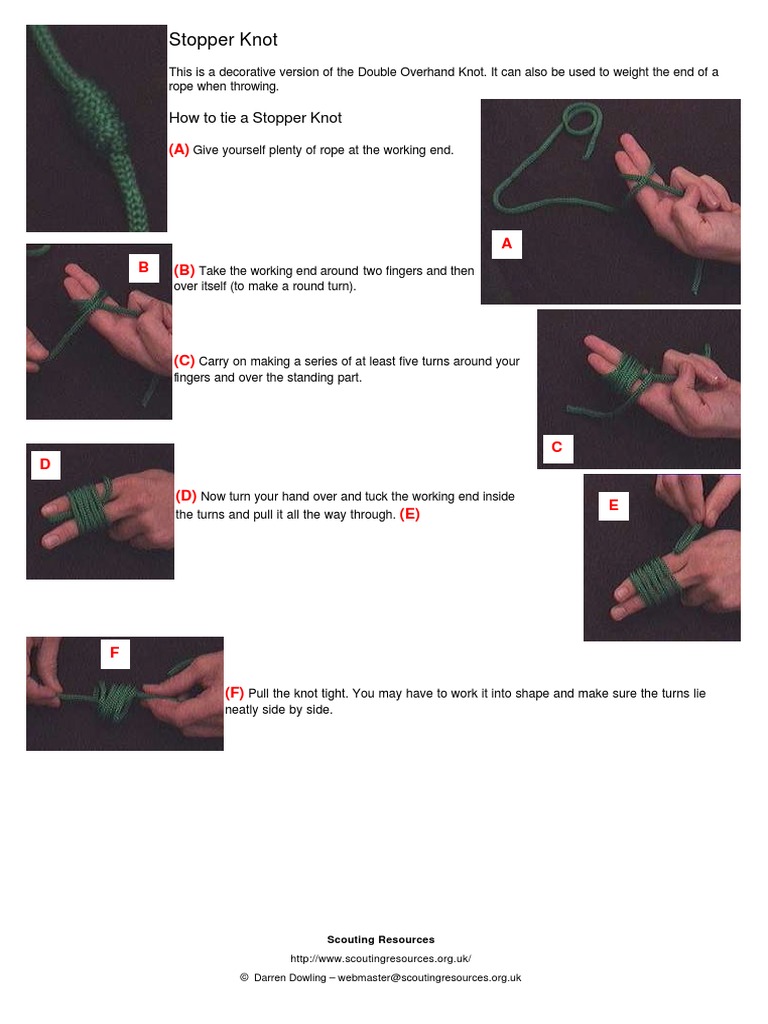 Stopper Knot

This is a decorative version of the Double Overhand Knot. It can also be used to weight the end of a rope when throwing.

How to tie a Stopper Knot

(A) Give yourself plenty of rope at the working end.

A

B

(B) Take the working end around two fingers and then over itself (to make a round turn).

(C) Carry on making a series of at least five turns around your fingers and over the standing part.

C

D

(D) Now turn your hand over and tuck the working end inside the turns and pull it all the way through. (E)

E

F

(F) Pull the knot tight. You may have to work it into shape and make sure the turns lie neatly side by side.

Scouting Resources

http://www.scoutingresources.org.uk/

© Darren Dowling – webmaster@scoutingresources.org.uk