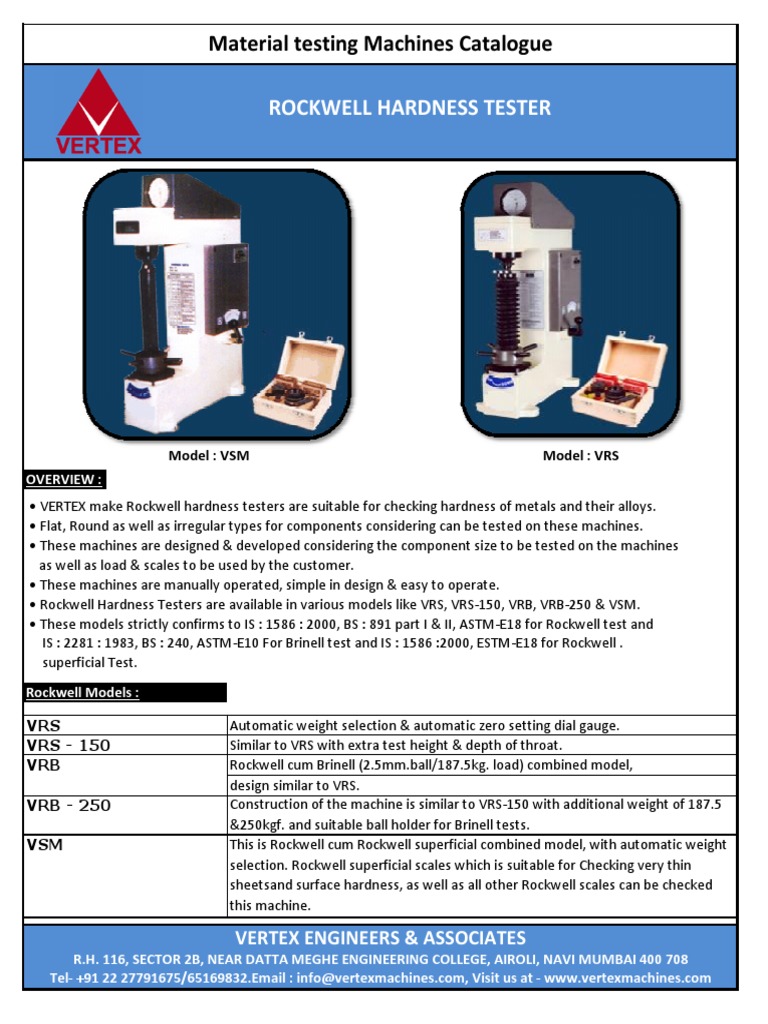 Material testing Machines Catalogue

VERTEX

ROCKWELL HARDNESS TESTER

Model : VSM

Model : VRS

OVERVIEW :

• VERTEX make Rockwell hardness testers are suitable for checking hardness of metals and their alloys.
• Flat, Round as well as irregular types for components considering can be tested on these machines.
• These machines are designed & developed considering the component size to be tested on the machines as well as load & scales to be used by the customer.
• These machines are manually operated, simple in design & easy to operate.
• Rockwell Hardness Testers are available in various models like VRS, VRS-150, VRB, VRB-250 & VSM.
• These models strictly confirms to IS : 1586 : 2000, BS : 891 part I & II, ASTM-E18 for Rockwell test and IS : 2281 : 1983, BS : 240, ASTM-E10 For Brinell test and IS : 1586 :2000, ESTM-E18 for Rockwell . superficial Test.

Rockwell Models :

| | |
|---|---|
| VRS | Automatic weight selection & automatic zero setting dial gauge. |
| VRS - 150 | Similar to VRS with extra test height & depth of throat. |
| VRB | Rockwell cum Brinell (2.5mm.ball/187.5kg. load) combined model, design similar to VRS. |
| VRB - 250 | Construction of the machine is similar to VRS-150 with additional weight of 187.5 &250kgf. and suitable ball holder for Brinell tests. |
| VSM | This is Rockwell cum Rockwell superficial combined model, with automatic weight selection. Rockwell superficial scales which is suitable for Checking very thin sheetsand surface hardness, as well as all other Rockwell scales can be checked this machine. |

VERTEX ENGINEERS & ASSOCIATES
R.H. 116, SECTOR 2B, NEAR DATTA MEGHE ENGINEERING COLLEGE, AIROLI, NAVI MUMBAI 400 708
Tel- +91 22 27791675/65169832.Email : info@vertexmachines.com, Visit us at - www.vertexmachines.com