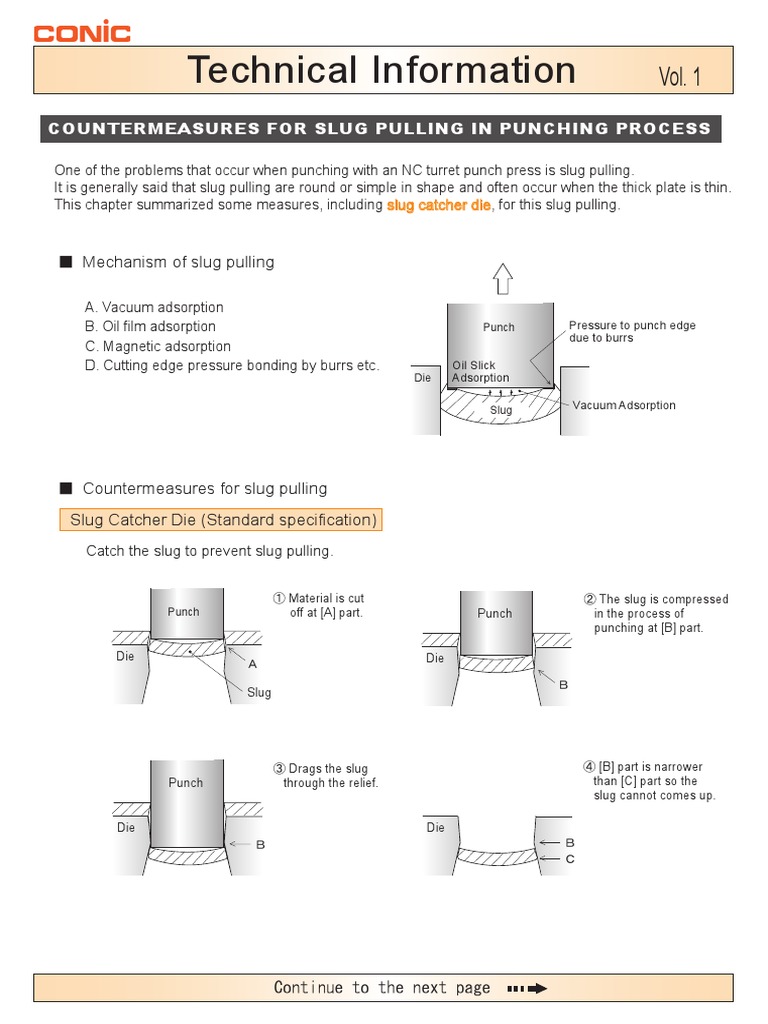 CONIC

Technical Information Vol. 1

COUNTERMEASURES FOR SLUG PULLING IN PUNCHING PROCESS

One of the problems that occur when punching with an NC turret punch press is slug pulling.
It is generally said that slug pulling are round or simple in shape and often occur when the thick plate is thin.
This chapter summarized some measures, including slug catcher die, for this slug pulling.

■ Mechanism of slug pulling

A. Vacuum adsorption
B. Oil film adsorption
C. Magnetic adsorption
D. Cutting edge pressure bonding by burrs etc.

Punch
Pressure to punch edge due to burrs
Oil Slick Adsorption
Die
Slug
Vacuum Adsorption

■ Countermeasures for slug pulling

Slug Catcher Die (Standard specification)

Catch the slug to prevent slug pulling.

Punch
Die
A
Slug
① Material is cut off at [A] part.

Punch
Die
B
② The slug is compressed in the process of punching at [B] part.

Punch
Die
B
③ Drags the slug through the relief.

Die
B
C
④ [B] part is narrower than [C] part so the slug cannot comes up.

Continue to the next page