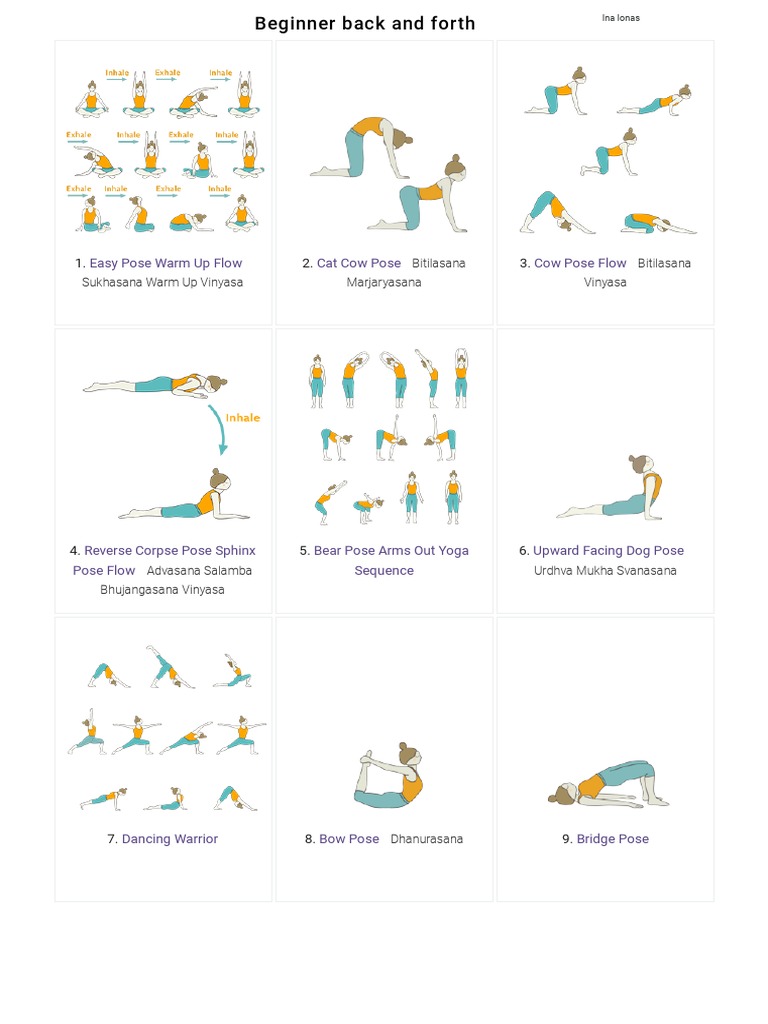 Beginner back and forth

Ina Ionas

Inhale Exhale Inhale
Exhale Inhale Exhale Inhale
Exhale Inhale Exhale Inhale

1. Easy Pose Warm Up Flow Sukhasana Warm Up Vinyasa

2. Cat Cow Pose Bitilasana Marjaryasana

3. Cow Pose Flow Bitilasana Vinyasa

Inhale

4. Reverse Corpse Pose Sphinx Pose Flow Advasana Salamba Bhujangasana Vinyasa

5. Bear Pose Arms Out Yoga Sequence

6. Upward Facing Dog Pose Urdhva Mukha Svanasana

7. Dancing Warrior

8. Bow Pose Dhanurasana

9. Bridge Pose