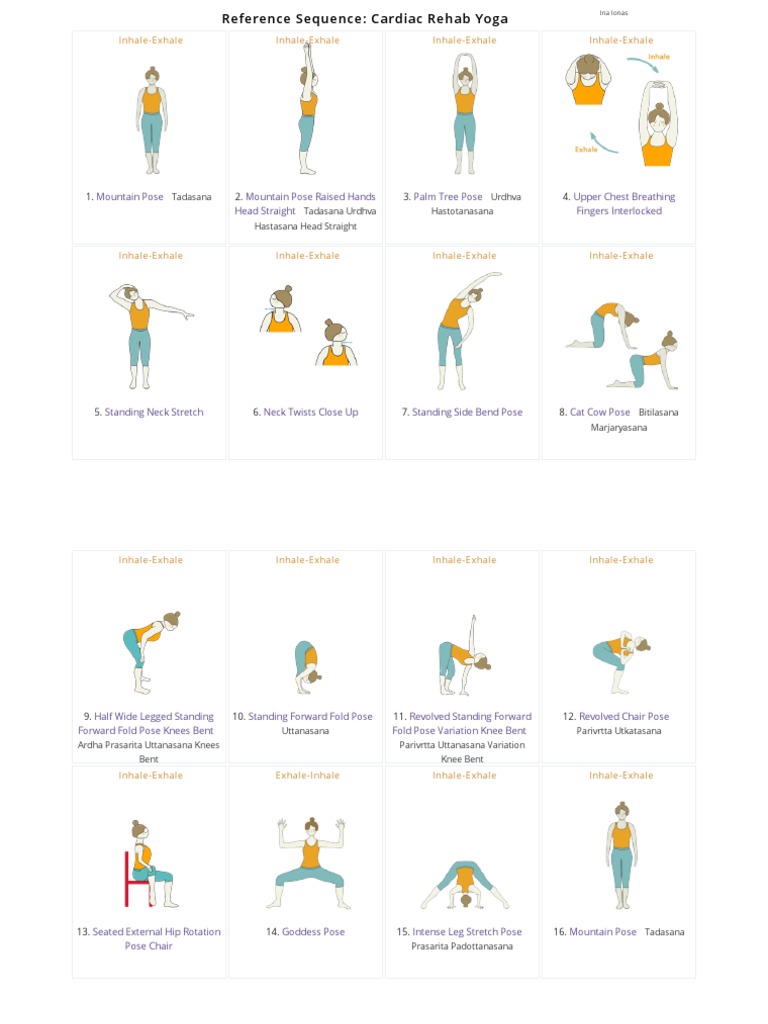 Reference Sequence: Cardiac Rehab Yoga

Ina Ionas

Inhale-Exhale

1. Mountain Pose Tadasana

Inhale-Exhale

2. Mountain Pose Raised Hands Head Straight Tadasana Urdhva Hastasana Head Straight

Inhale-Exhale

3. Palm Tree Pose Urdhva Hastotanasana

Inhale-Exhale

Inhale

Exhale

4. Upper Chest Breathing Fingers Interlocked

Inhale-Exhale

5. Standing Neck Stretch

Inhale-Exhale

6. Neck Twists Close Up

Inhale-Exhale

7. Standing Side Bend Pose

Inhale-Exhale

8. Cat Cow Pose Bitilasana Marjaryasana

Inhale-Exhale

9. Half Wide Legged Standing Forward Fold Pose Knees Bent Ardha Prasarita Uttanasana Knees Bent

Inhale-Exhale

10. Standing Forward Fold Pose Uttanasana

Inhale-Exhale

11. Revolved Standing Forward Fold Pose Variation Knee Bent Parivrtta Uttanasana Variation Knee Bent

Inhale-Exhale

12. Revolved Chair Pose Parivrtta Utkatasana

Inhale-Exhale

13. Seated External Hip Rotation Pose Chair

Exhale-Inhale

14. Goddess Pose

Inhale-Exhale

15. Intense Leg Stretch Pose Prasarita Padottanasana

Inhale-Exhale

16. Mountain Pose Tadasana