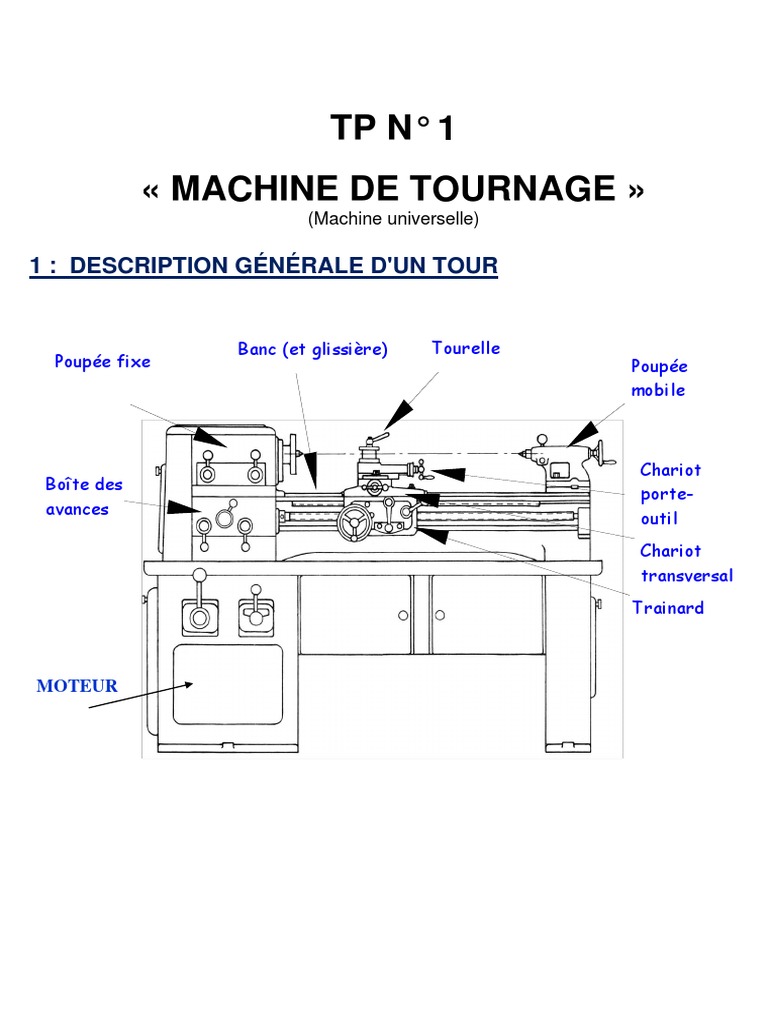 TP N° 1

« MACHINE DE TOURNAGE »
(Machine universelle)

1 : DESCRIPTION GÉNÉRALE D'UN TOUR

Poupée fixe

Banc (et glissière)

Tourelle

Poupée mobile

Boîte des avances

Chariot porte-outil

Chariot transversal

Trainard

MOTEUR