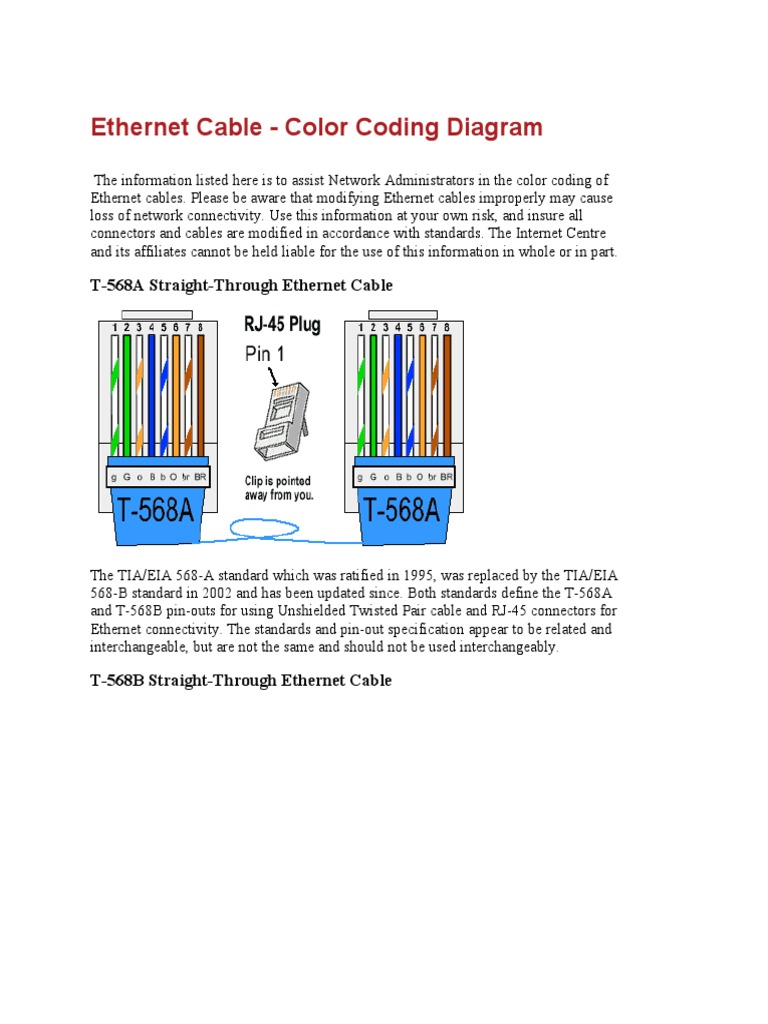 Ethernet Cable - Color Coding Diagram

The information listed here is to assist Network Administrators in the color coding of Ethernet cables. Please be aware that modifying Ethernet cables improperly may cause loss of network connectivity. Use this information at your own risk, and insure all connectors and cables are modified in accordance with standards. The Internet Centre and its affiliates cannot be held liable for the use of this information in whole or in part.

T-568A Straight-Through Ethernet Cable

1 2 3 4 5 6 7 8

g G o B b O br BR

T-568A

RJ-45 Plug

Pin 1

Clip is pointed away from you.

1 2 3 4 5 6 7 8

g G o B b O br BR

T-568A

The TIA/EIA 568-A standard which was ratified in 1995, was replaced by the TIA/EIA 568-B standard in 2002 and has been updated since. Both standards define the T-568A and T-568B pin-outs for using Unshielded Twisted Pair cable and RJ-45 connectors for Ethernet connectivity. The standards and pin-out specification appear to be related and interchangeable, but are not the same and should not be used interchangeably.

T-568B Straight-Through Ethernet Cable