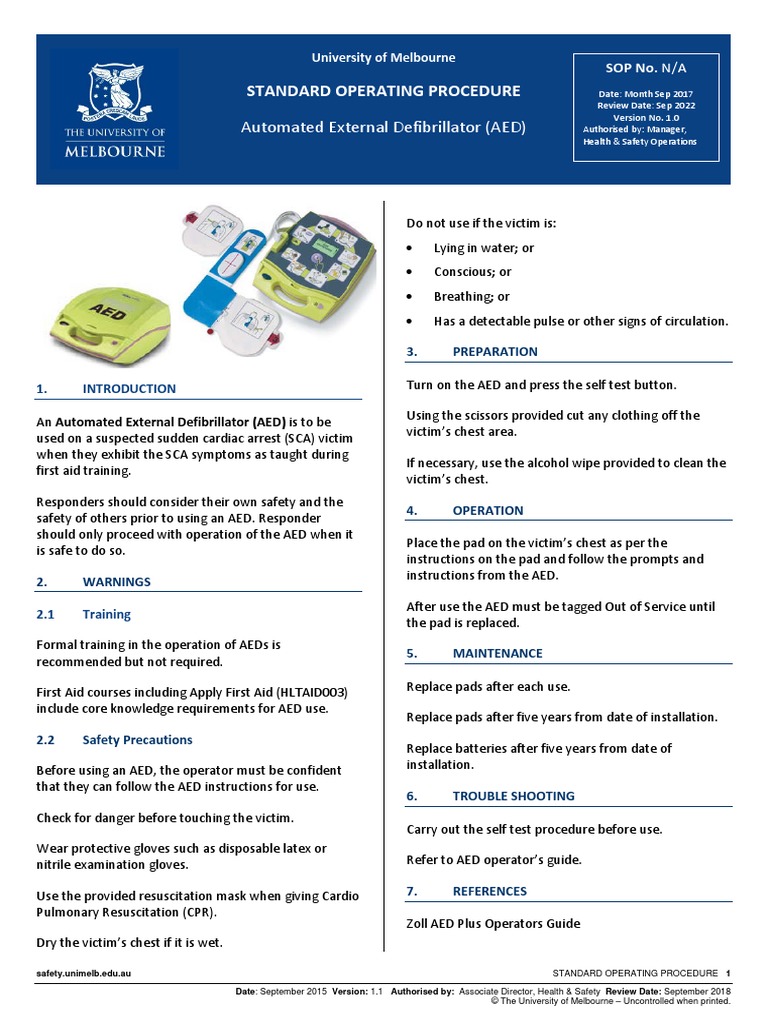 THE UNIVERSITY OF MELBOURNE

University of Melbourne

STANDARD OPERATING PROCEDURE

Automated External Defibrillator (AED)

SOP No. N/A

Date: Month Sep 2017
Review Date: Sep 2022
Version No. 1.0
Authorised by: Manager, Health & Safety Operations

AED

1. INTRODUCTION

An Automated External Defibrillator (AED) is to be used on a suspected sudden cardiac arrest (SCA) victim when they exhibit the SCA symptoms as taught during first aid training.

Responders should consider their own safety and the safety of others prior to using an AED. Responder should only proceed with operation of the AED when it is safe to do so.

2. WARNINGS

2.1 Training

Formal training in the operation of AEDs is recommended but not required.

First Aid courses including Apply First Aid (HLTAID003) include core knowledge requirements for AED use.

2.2 Safety Precautions

Before using an AED, the operator must be confident that they can follow the AED instructions for use.

Check for danger before touching the victim.

Wear protective gloves such as disposable latex or nitrile examination gloves.

Use the provided resuscitation mask when giving Cardio Pulmonary Resuscitation (CPR).

Dry the victim's chest if it is wet.

Do not use if the victim is:
• Lying in water; or
• Conscious; or
• Breathing; or
• Has a detectable pulse or other signs of circulation.

3. PREPARATION

Turn on the AED and press the self test button.

Using the scissors provided cut any clothing off the victim's chest area.

If necessary, use the alcohol wipe provided to clean the victim's chest.

4. OPERATION

Place the pad on the victim's chest as per the instructions on the pad and follow the prompts and instructions from the AED.

After use the AED must be tagged Out of Service until the pad is replaced.

5. MAINTENANCE

Replace pads after each use.

Replace pads after five years from date of installation.

Replace batteries after five years from date of installation.

6. TROUBLE SHOOTING

Carry out the self test procedure before use.

Refer to AED operator's guide.

7. REFERENCES

Zoll AED Plus Operators Guide

safety.unimelb.edu.au

STANDARD OPERATING PROCEDURE 1

Date: September 2015 Version: 1.1 Authorised by: Associate Director, Health & Safety Review Date: September 2018
© The University of Melbourne – Uncontrolled when printed.