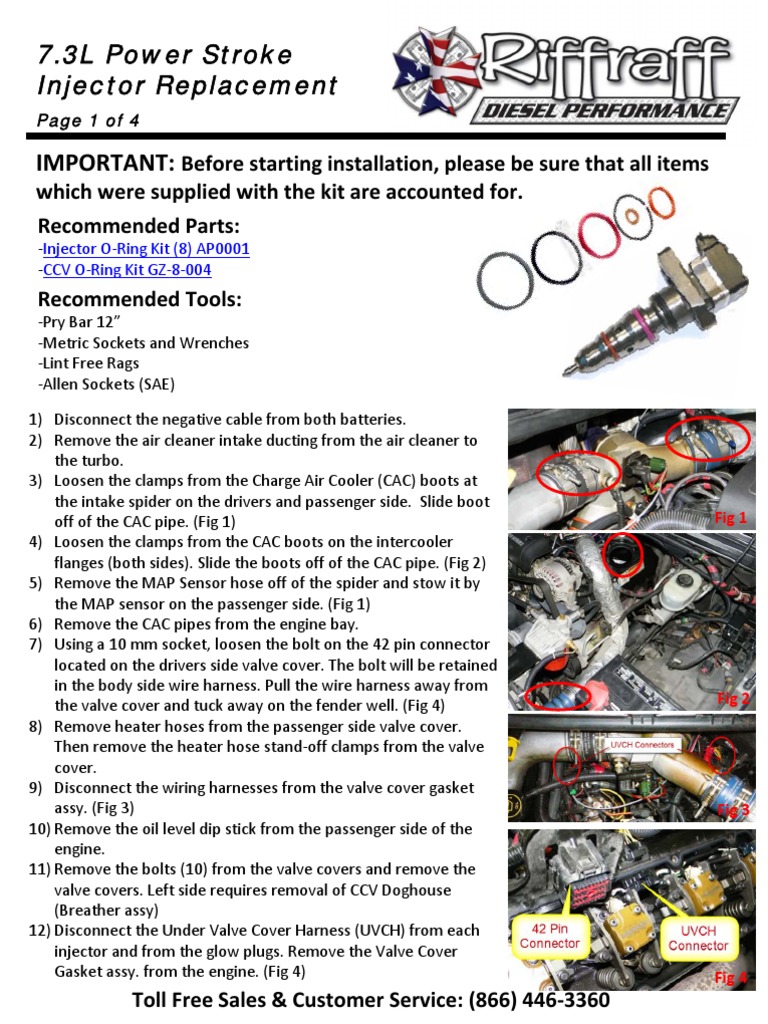 7.3L Power Stroke Injector Replacement

Page 1 of 4

Riffraff DIESEL PERFORMANCE

IMPORTANT: Before starting installation, please be sure that all items which were supplied with the kit are accounted for.

Recommended Parts:
-Injector O-Ring Kit (8) AP0001
-CCV O-Ring Kit GZ-8-004

Recommended Tools:
-Pry Bar 12"
-Metric Sockets and Wrenches
-Lint Free Rags
-Allen Sockets (SAE)

1) Disconnect the negative cable from both batteries.
2) Remove the air cleaner intake ducting from the air cleaner to the turbo.
3) Loosen the clamps from the Charge Air Cooler (CAC) boots at the intake spider on the drivers and passenger side. Slide boot off of the CAC pipe. (Fig 1)
4) Loosen the clamps from the CAC boots on the intercooler flanges (both sides). Slide the boots off of the CAC pipe. (Fig 2)
5) Remove the MAP Sensor hose off of the spider and stow it by the MAP sensor on the passenger side. (Fig 1)
6) Remove the CAC pipes from the engine bay.
7) Using a 10 mm socket, loosen the bolt on the 42 pin connector located on the drivers side valve cover. The bolt will be retained in the body side wire harness. Pull the wire harness away from the valve cover and tuck away on the fender well. (Fig 4)
8) Remove heater hoses from the passenger side valve cover. Then remove the heater hose stand-off clamps from the valve cover.
9) Disconnect the wiring harnesses from the valve cover gasket assy. (Fig 3)
10) Remove the oil level dip stick from the passenger side of the engine.
11) Remove the bolts (10) from the valve covers and remove the valve covers. Left side requires removal of CCV Doghouse (Breather assy)
12) Disconnect the Under Valve Cover Harness (UVCH) from each injector and from the glow plugs. Remove the Valve Cover Gasket assy. from the engine. (Fig 4)

Fig 1

Fig 2

UVCH Connectors

Fig 3

42 Pin Connector

UVCH Connector

Fig 4

Toll Free Sales & Customer Service: (866) 446-3360