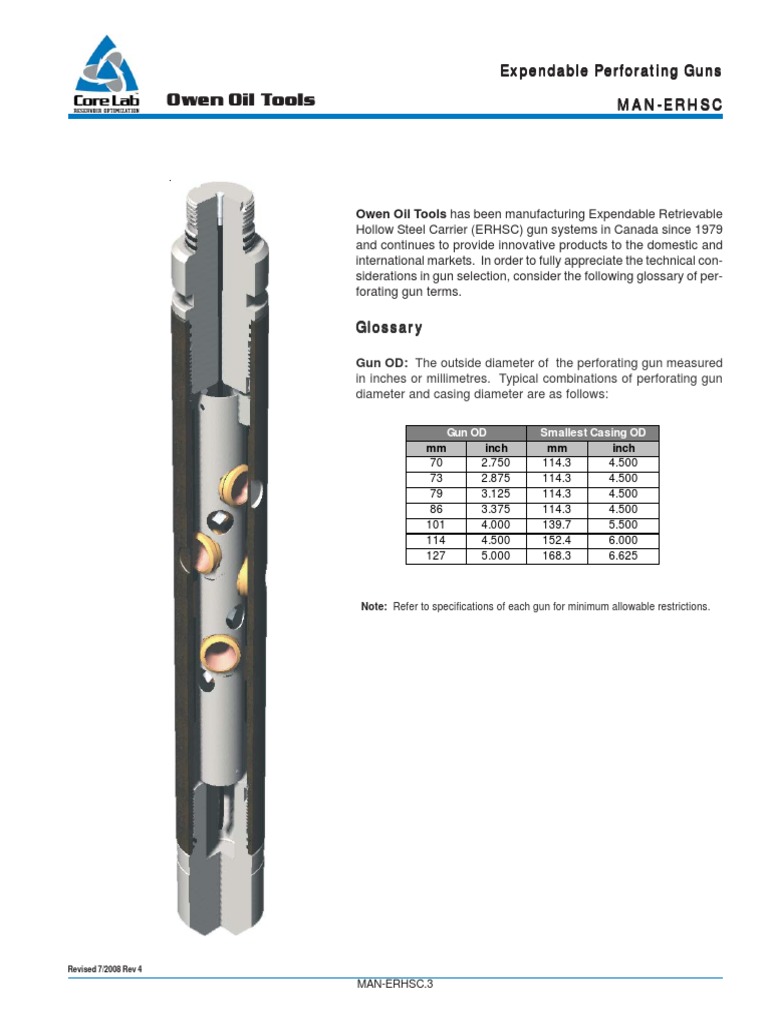 Core Lab
RESERVOIR OPTIMIZATION

Owen Oil Tools

Expendable Perforating Guns

MAN-ERHSC

**Owen Oil Tools** has been manufacturing Expendable Retrievable Hollow Steel Carrier (ERHSC) gun systems in Canada since 1979 and continues to provide innovative products to the domestic and international markets. In order to fully appreciate the technical considerations in gun selection, consider the following glossary of perforating gun terms.

Glossary

**Gun OD:** The outside diameter of the perforating gun measured in inches or millimetres. Typical combinations of perforating gun diameter and casing diameter are as follows:

| Gun OD | | Smallest Casing OD | |
|---|---|---|---|
| mm | inch | mm | inch |
| 70 | 2.750 | 114.3 | 4.500 |
| 73 | 2.875 | 114.3 | 4.500 |
| 79 | 3.125 | 114.3 | 4.500 |
| 86 | 3.375 | 114.3 | 4.500 |
| 101 | 4.000 | 139.7 | 5.500 |
| 114 | 4.500 | 152.4 | 6.000 |
| 127 | 5.000 | 168.3 | 6.625 |

**Note:** Refer to specifications of each gun for minimum allowable restrictions.

Revised 7/2008 Rev 4

MAN-ERHSC.3