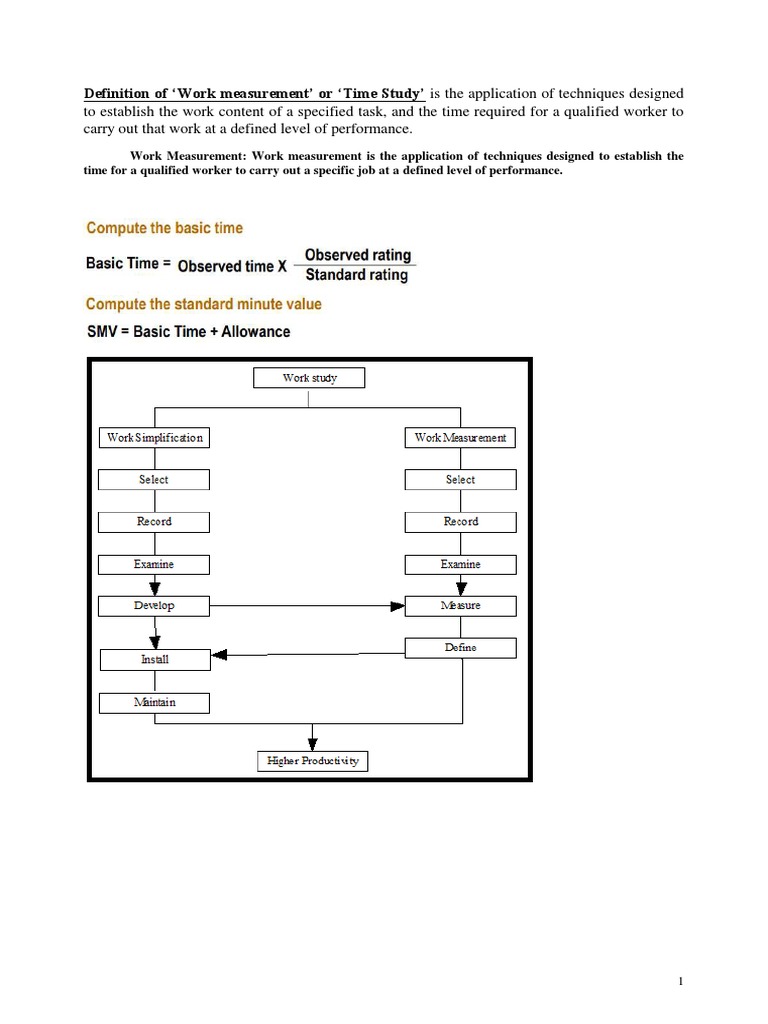 Definition of 'Work measurement' or 'Time Study' is the application of techniques designed to establish the work content of a specified task, and the time required for a qualified worker to carry out that work at a defined level of performance.

Work Measurement: Work measurement is the application of techniques designed to establish the time for a qualified worker to carry out a specific job at a defined level of performance.

Compute the basic time

Basic Time = Observed time X $\frac{\text{Observed rating}}{\text{Standard rating}}$

Compute the standard minute value

SMV = Basic Time + Allowance

Work study

Work Simplification

Select

Record

Examine

Develop

Install

Maintain

Work Measurement

Select

Record

Examine

Measure

Define

Higher Productivity

1