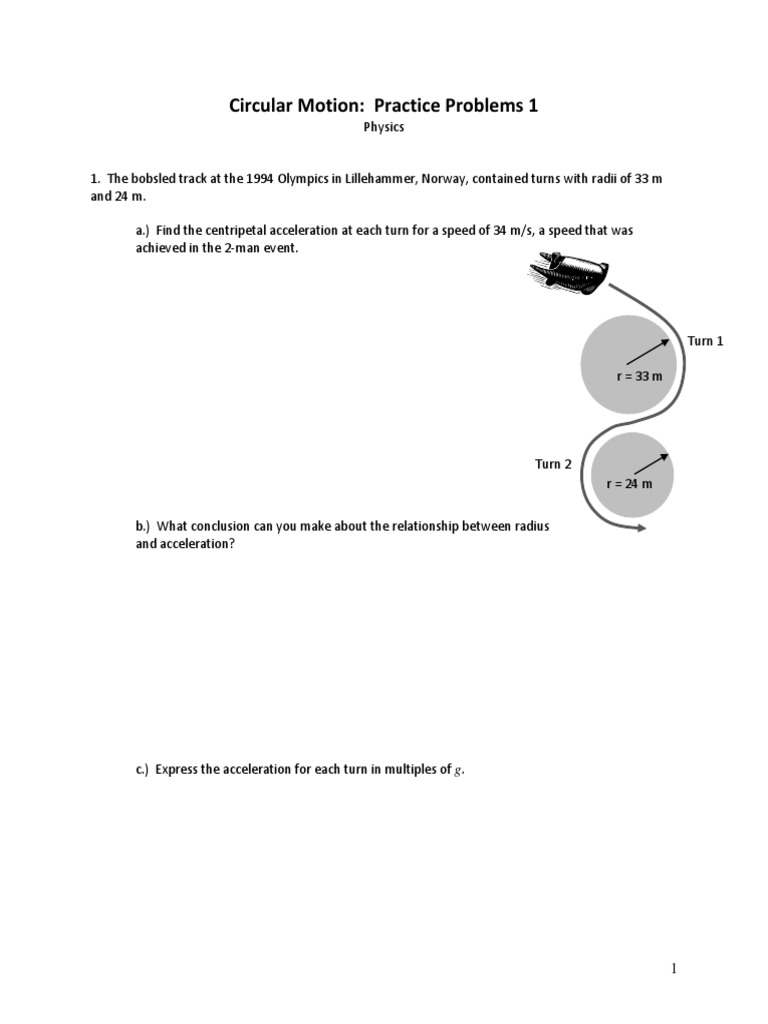 Circular Motion: Practice Problems 1
Physics

1. The bobsled track at the 1994 Olympics in Lillehammer, Norway, contained turns with radii of 33 m and 24 m.

a.) Find the centripetal acceleration at each turn for a speed of 34 m/s, a speed that was achieved in the 2-man event.

Turn 1

r = 33 m

Turn 2

r = 24 m

b.) What conclusion can you make about the relationship between radius and acceleration?

c.) Express the acceleration for each turn in multiples of $g$.

1