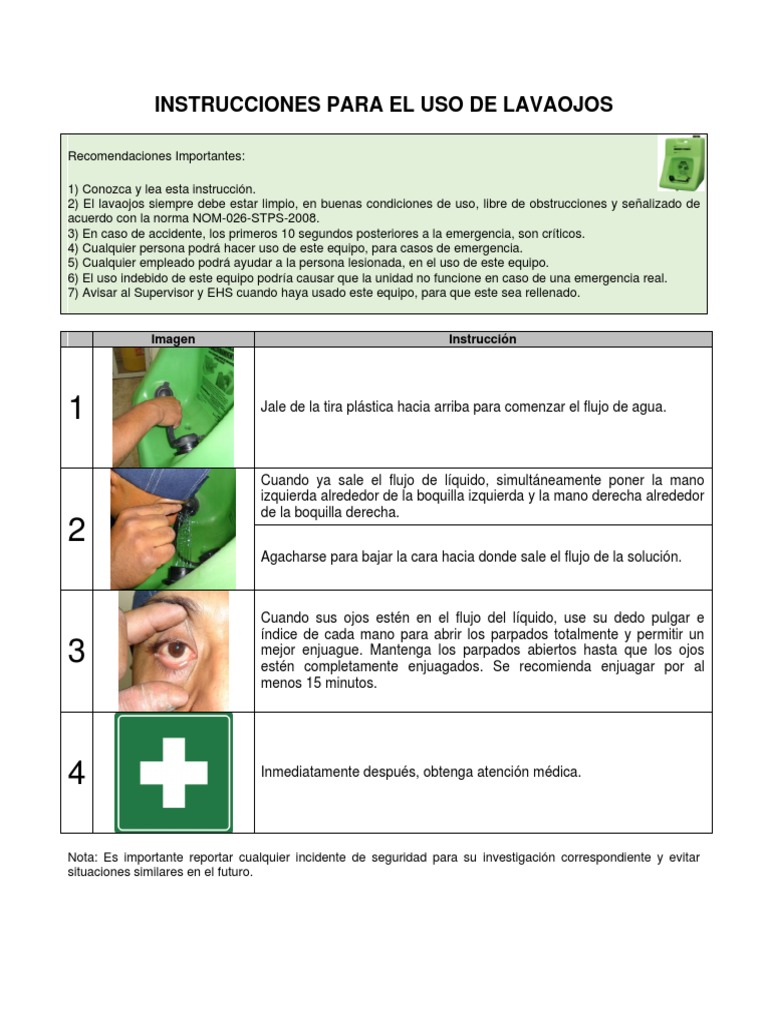 INSTRUCCIONES PARA EL USO DE LAVAOJOS

Recomendaciones Importantes:

1) Conozca y lea esta instrucción.
2) El lavaojos siempre debe estar limpio, en buenas condiciones de uso, libre de obstrucciones y señalizado de acuerdo con la norma NOM-026-STPS-2008.
3) En caso de accidente, los primeros 10 segundos posteriores a la emergencia, son críticos.
4) Cualquier persona podrá hacer uso de este equipo, para casos de emergencia.
5) Cualquier empleado podrá ayudar a la persona lesionada, en el uso de este equipo.
6) El uso indebido de este equipo podría causar que la unidad no funcione en caso de una emergencia real.
7) Avisar al Supervisor y EHS cuando haya usado este equipo, para que este sea rellenado.

| | Imagen | Instrucción |
|---|---|---|
| 1 | | Jale de la tira plástica hacia arriba para comenzar el flujo de agua. |
| 2 | | Cuando ya sale el flujo de líquido, simultáneamente poner la mano izquierda alrededor de la boquilla izquierda y la mano derecha alrededor de la boquilla derecha. |
| | | Agacharse para bajar la cara hacia donde sale el flujo de la solución. |
| 3 | | Cuando sus ojos estén en el flujo del líquido, use su dedo pulgar e índice de cada mano para abrir los parpados totalmente y permitir un mejor enjuague. Mantenga los parpados abiertos hasta que los ojos estén completamente enjuagados. Se recomienda enjuagar por al menos 15 minutos. |
| 4 | | Inmediatamente después, obtenga atención médica. |

Nota: Es importante reportar cualquier incidente de seguridad para su investigación correspondiente y evitar situaciones similares en el futuro.