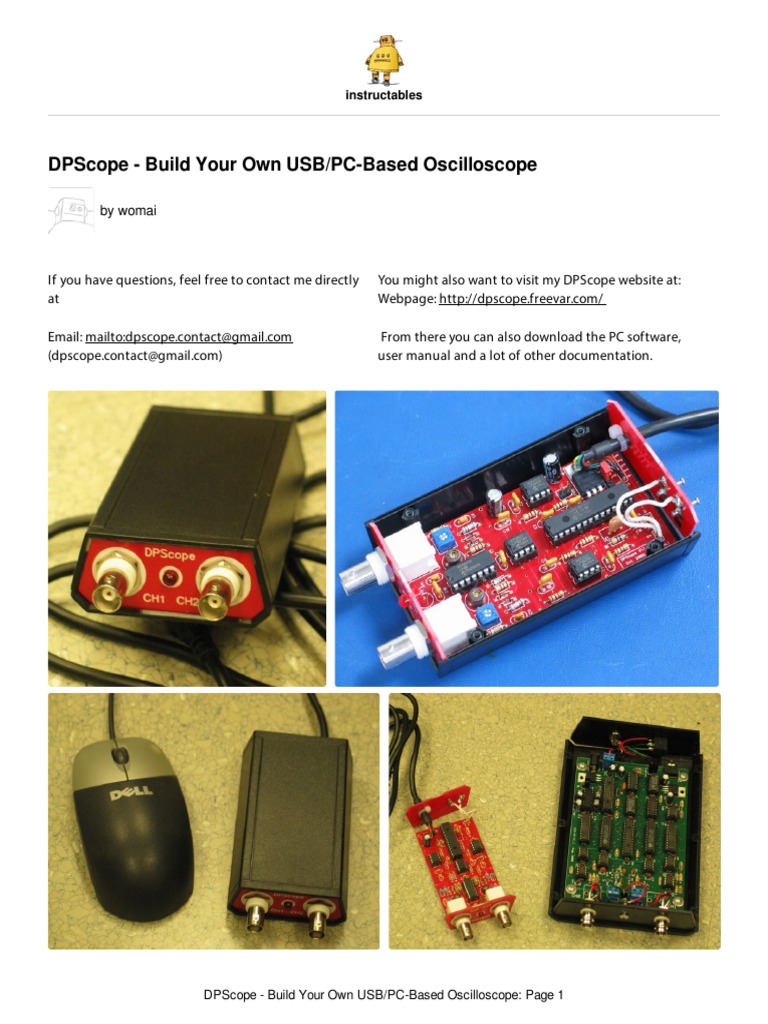 instructables

DPScope - Build Your Own USB/PC-Based Oscilloscope

by womai

If you have questions, feel free to contact me directly at

Email: mailto:dpscope.contact@gmail.com (dpscope.contact@gmail.com)

You might also want to visit my DPScope website at: Webpage: http://dpscope.freevar.com/

From there you can also download the PC software, user manual and a lot of other documentation.

DPScope
CH1 CH2

DELL

DPScope - Build Your Own USB/PC-Based Oscilloscope: Page 1