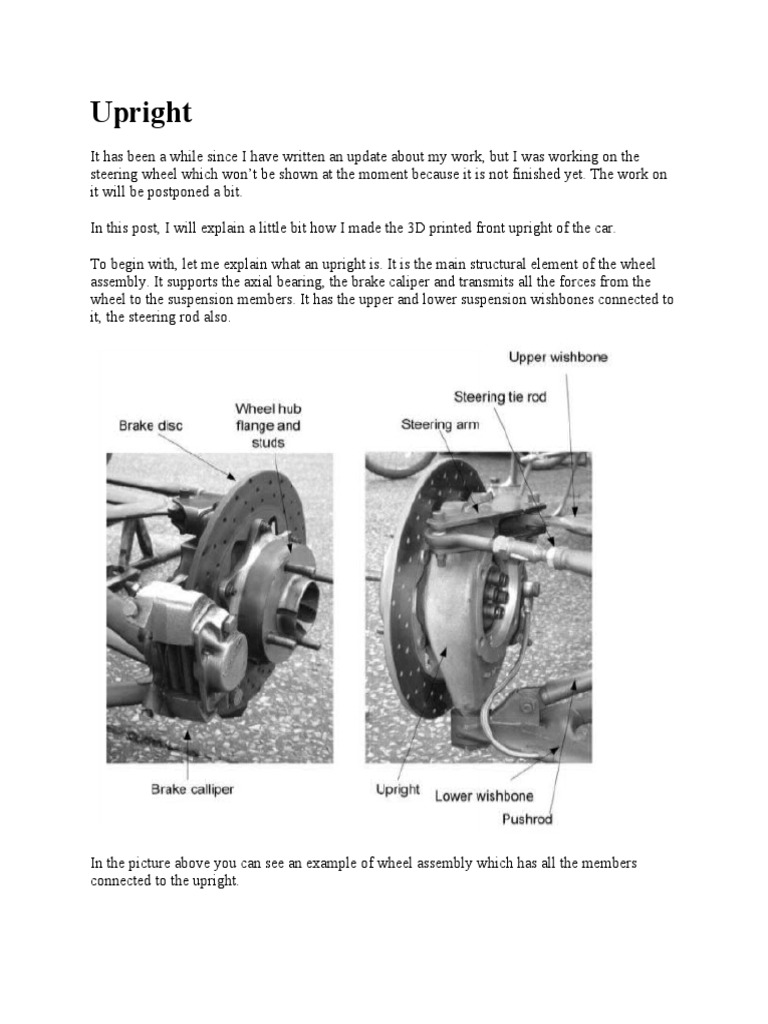 Upright

It has been a while since I have written an update about my work, but I was working on the steering wheel which won't be shown at the moment because it is not finished yet. The work on it will be postponed a bit.

In this post, I will explain a little bit how I made the 3D printed front upright of the car.

To begin with, let me explain what an upright is. It is the main structural element of the wheel assembly. It supports the axial bearing, the brake caliper and transmits all the forces from the wheel to the suspension members. It has the upper and lower suspension wishbones connected to it, the steering rod also.

Brake disc

Wheel hub flange and studs

Brake calliper

Upper wishbone

Steering tie rod

Steering arm

Upright

Lower wishbone

Pushrod

In the picture above you can see an example of wheel assembly which has all the members connected to the upright.