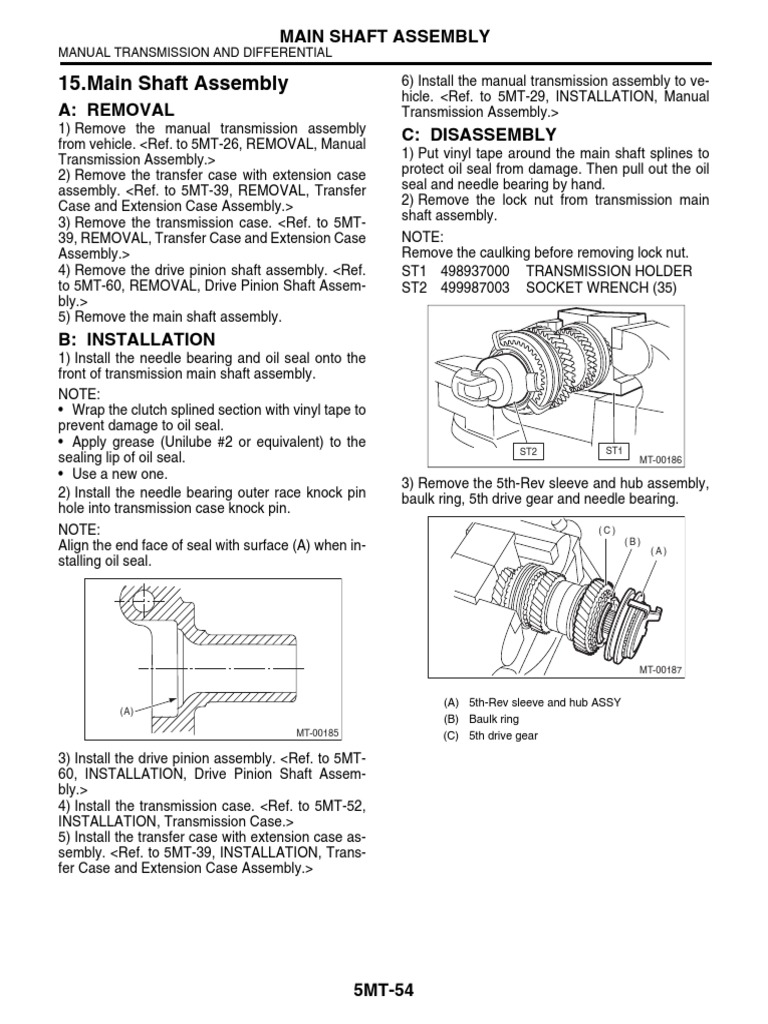 MAIN SHAFT ASSEMBLY
MANUAL TRANSMISSION AND DIFFERENTIAL

15.Main Shaft Assembly

A: REMOVAL

1) Remove the manual transmission assembly from vehicle. <Ref. to 5MT-26, REMOVAL, Manual Transmission Assembly.>
2) Remove the transfer case with extension case assembly. <Ref. to 5MT-39, REMOVAL, Transfer Case and Extension Case Assembly.>
3) Remove the transmission case. <Ref. to 5MT-39, REMOVAL, Transfer Case and Extension Case Assembly.>
4) Remove the drive pinion shaft assembly. <Ref. to 5MT-60, REMOVAL, Drive Pinion Shaft Assembly.>
5) Remove the main shaft assembly.

B: INSTALLATION

1) Install the needle bearing and oil seal onto the front of transmission main shaft assembly.

NOTE:
• Wrap the clutch splined section with vinyl tape to prevent damage to oil seal.
• Apply grease (Unilube #2 or equivalent) to the sealing lip of oil seal.
• Use a new one.

2) Install the needle bearing outer race knock pin hole into transmission case knock pin.

NOTE:
Align the end face of seal with surface (A) when installing oil seal.

(A)
MT-00185

3) Install the drive pinion assembly. <Ref. to 5MT-60, INSTALLATION, Drive Pinion Shaft Assembly.>
4) Install the transmission case. <Ref. to 5MT-52, INSTALLATION, Transmission Case.>
5) Install the transfer case with extension case assembly. <Ref. to 5MT-39, INSTALLATION, Transfer Case and Extension Case Assembly.>

6) Install the manual transmission assembly to vehicle. <Ref. to 5MT-29, INSTALLATION, Manual Transmission Assembly.>

C: DISASSEMBLY

1) Put vinyl tape around the main shaft splines to protect oil seal from damage. Then pull out the oil seal and needle bearing by hand.
2) Remove the lock nut from transmission main shaft assembly.

NOTE:
Remove the caulking before removing lock nut.

ST1 498937000 TRANSMISSION HOLDER
ST2 499987003 SOCKET WRENCH (35)

ST2
ST1
MT-00186

3) Remove the 5th-Rev sleeve and hub assembly, baulk ring, 5th drive gear and needle bearing.

(C)
(B)
(A)
MT-00187

(A) 5th-Rev sleeve and hub ASSY
(B) Baulk ring
(C) 5th drive gear

5MT-54