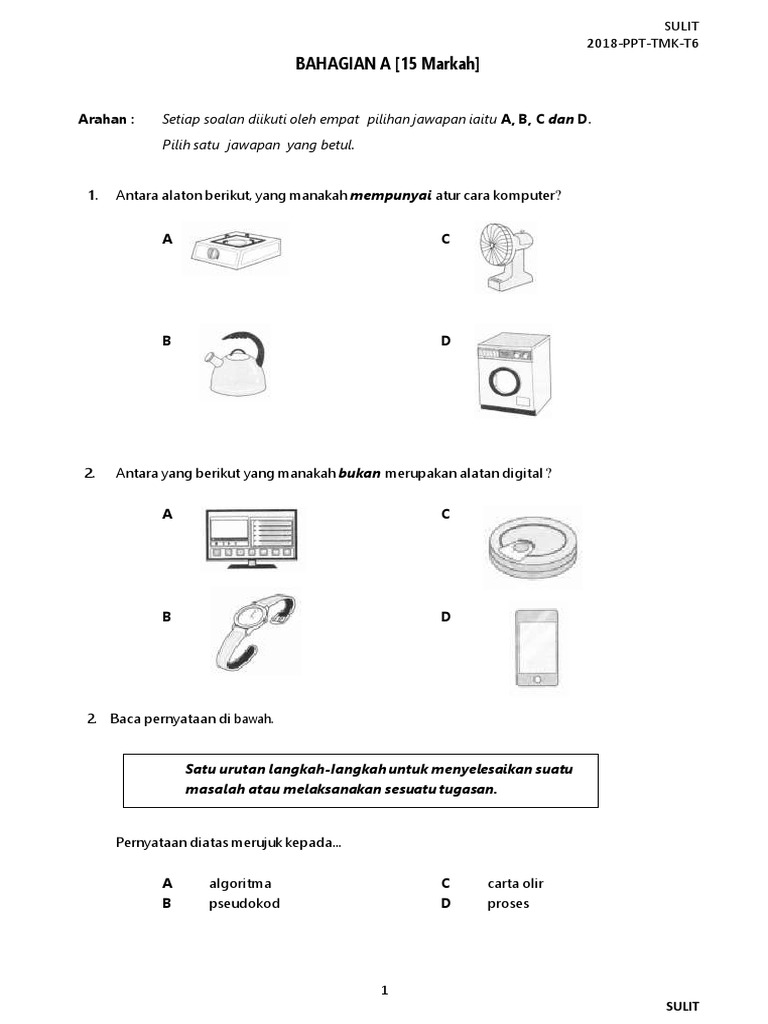 SULIT
2018-PPT-TMK-T6

BAHAGIAN A [15 Markah]

Arahan : Setiap soalan diikuti oleh empat pilihan jawapan iaitu A, B, C dan D.
Pilih satu jawapan yang betul.

1. Antara alaton berikut, yang manakah mempunyai atur cara komputer?

A

C

B

D

2. Antara yang berikut yang manakah bukan merupakan alatan digital ?

A

C

B

D

2. Baca pernyataan di bawah.

Satu urutan langkah-langkah untuk menyelesaikan suatu masalah atau melaksanakan sesuatu tugasan.

Pernyataan diatas merujuk kepada...

A algoritma
B pseudokod
C carta olir
D proses

1

SULIT