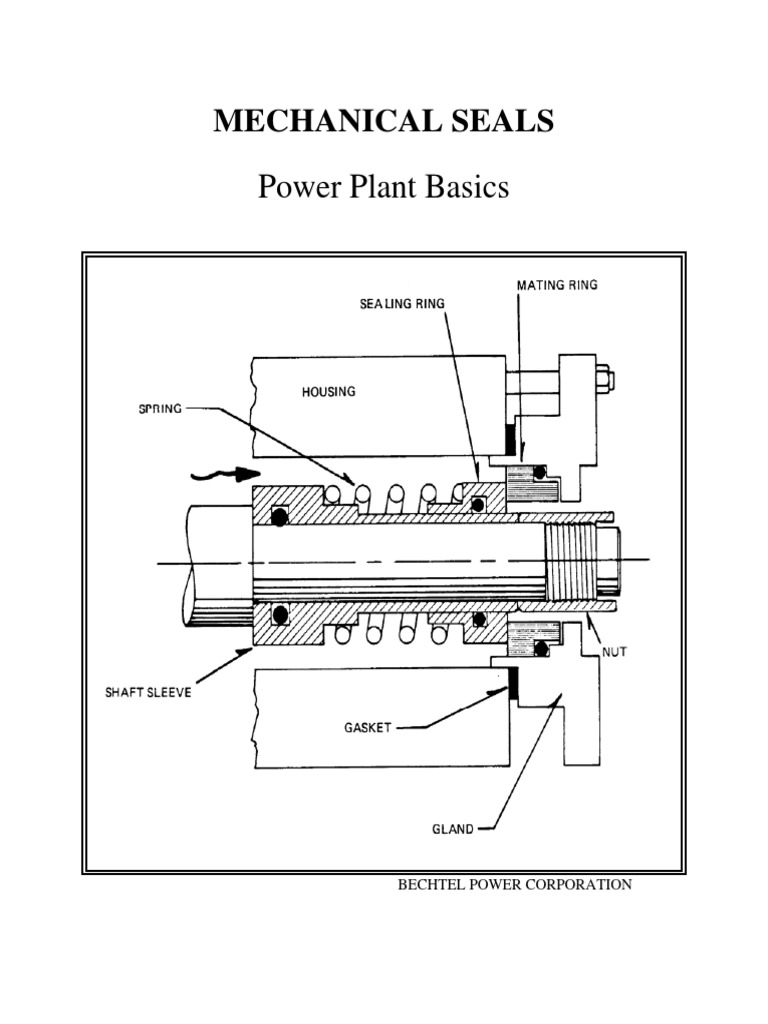 MECHANICAL SEALS

Power Plant Basics

MATING RING
SEALING RING
HOUSING
SPRING
NUT
SHAFT SLEEVE
GASKET
GLAND

BECHTEL POWER CORPORATION