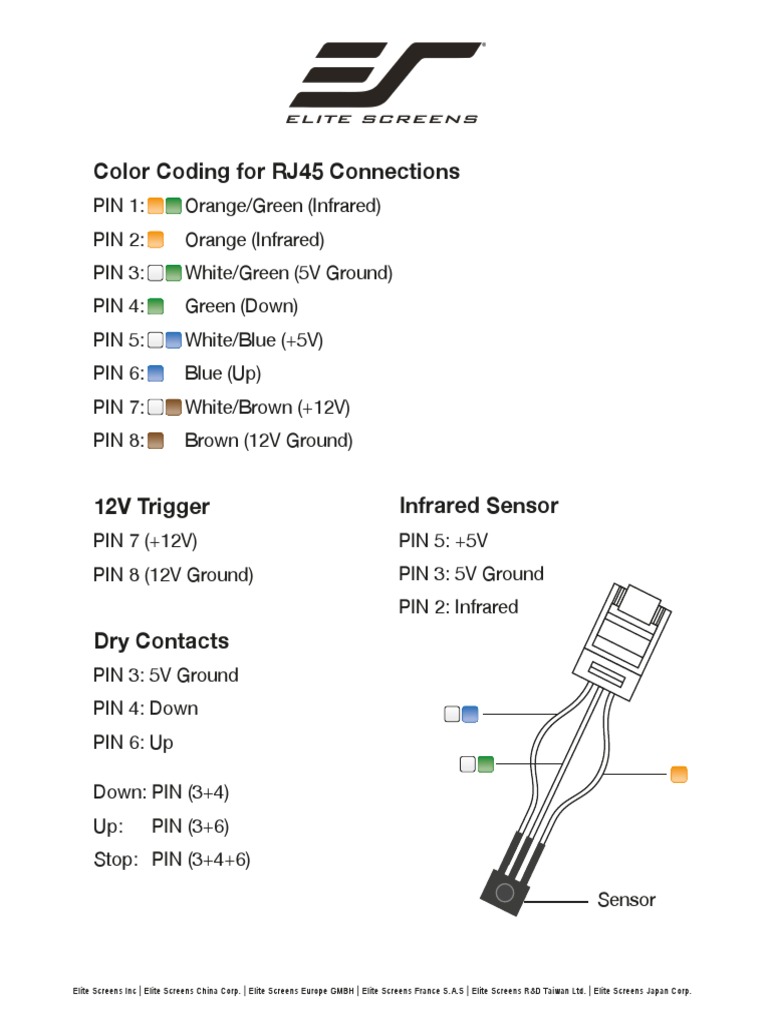 ELITE SCREENS

Color Coding for RJ45 Connections

PIN 1: Orange/Green (Infrared)

PIN 2: Orange (Infrared)

PIN 3: White/Green (5V Ground)

PIN 4: Green (Down)

PIN 5: White/Blue (+5V)

PIN 6: Blue (Up)

PIN 7: White/Brown (+12V)

PIN 8: Brown (12V Ground)

12V Trigger

PIN 7 (+12V)

PIN 8 (12V Ground)

Dry Contacts

PIN 3: 5V Ground

PIN 4: Down

PIN 6: Up

Down: PIN (3+4)

Up: PIN (3+6)

Stop: PIN (3+4+6)

Infrared Sensor

PIN 5: +5V

PIN 3: 5V Ground

PIN 2: Infrared

Sensor

Elite Screens Inc | Elite Screens China Corp. | Elite Screens Europe GMBH | Elite Screens France S.A.S | Elite Screens R&D Taiwan Ltd. | Elite Screens Japan Corp.