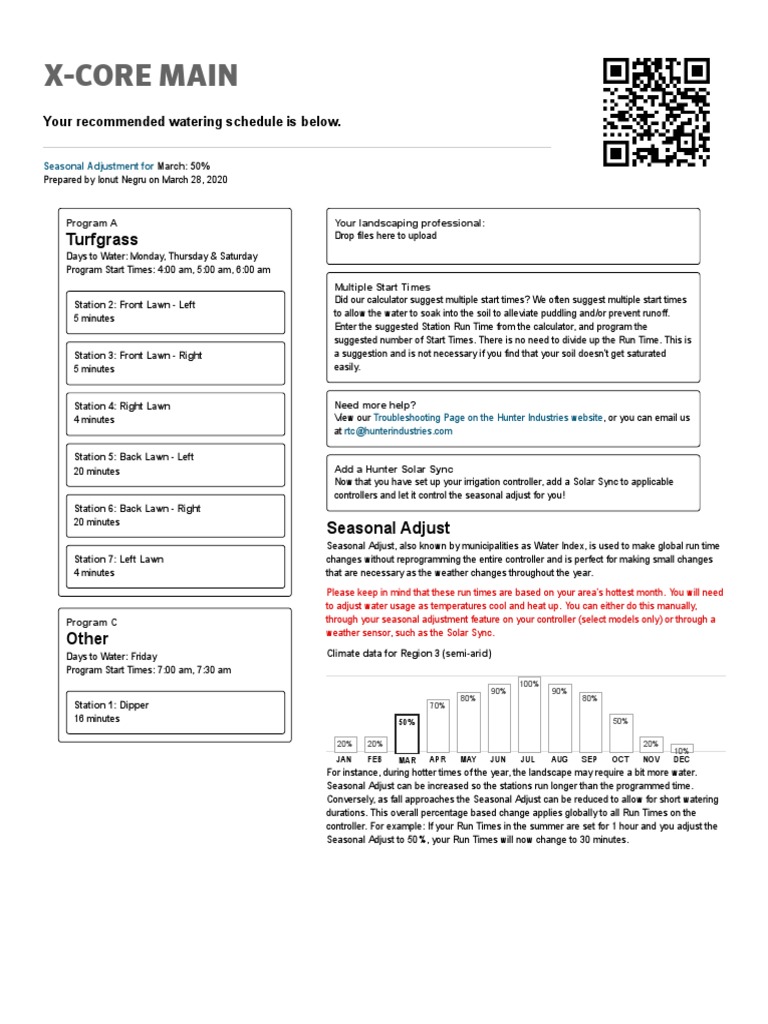 X-CORE MAIN

Your recommended watering schedule is below.

Seasonal Adjustment for March: 50%
Prepared by Ionut Negru on March 28, 2020

Program A
Turfgrass
Days to Water: Monday, Thursday & Saturday
Program Start Times: 4:00 am, 5:00 am, 6:00 am

Station 2: Front Lawn - Left
5 minutes

Station 3: Front Lawn - Right
5 minutes

Station 4: Right Lawn
4 minutes

Station 5: Back Lawn - Left
20 minutes

Station 6: Back Lawn - Right
20 minutes

Station 7: Left Lawn
4 minutes

Program C
Other
Days to Water: Friday
Program Start Times: 7:00 am, 7:30 am

Station 1: Dipper
16 minutes

Your landscaping professional:
Drop files here to upload

Multiple Start Times
Did our calculator suggest multiple start times? We often suggest multiple start times to allow the water to soak into the soil to alleviate puddling and/or prevent runoff. Enter the suggested Station Run Time from the calculator, and program the suggested number of Start Times. There is no need to divide up the Run Time. This is a suggestion and is not necessary if you find that your soil doesn't get saturated easily.

Need more help?
View our Troubleshooting Page on the Hunter Industries website, or you can email us at rtc@hunterindustries.com

Add a Hunter Solar Sync
Now that you have set up your irrigation controller, add a Solar Sync to applicable controllers and let it control the seasonal adjust for you!

Seasonal Adjust
Seasonal Adjust, also known by municipalities as Water Index, is used to make global run time changes without reprogramming the entire controller and is perfect for making small changes that are necessary as the weather changes throughout the year.

Please keep in mind that these run times are based on your area's hottest month. You will need to adjust water usage as temperatures cool and heat up. You can either do this manually, through your seasonal adjustment feature on your controller (select models only) or through a weather sensor, such as the Solar Sync.

Climate data for Region 3 (semi-arid)

20% 20% 50% 70% 80% 90% 100% 90% 80% 50% 20% 10%
JAN FEB MAR APR MAY JUN JUL AUG SEP OCT NOV DEC

For instance, during hotter times of the year, the landscape may require a bit more water. Seasonal Adjust can be increased so the stations run longer than the programmed time. Conversely, as fall approaches the Seasonal Adjust can be reduced to allow for short watering durations. This overall percentage based change applies globally to all Run Times on the controller. For example: If your Run Times in the summer are set for 1 hour and you adjust the Seasonal Adjust to 50%, your Run Times will now change to 30 minutes.