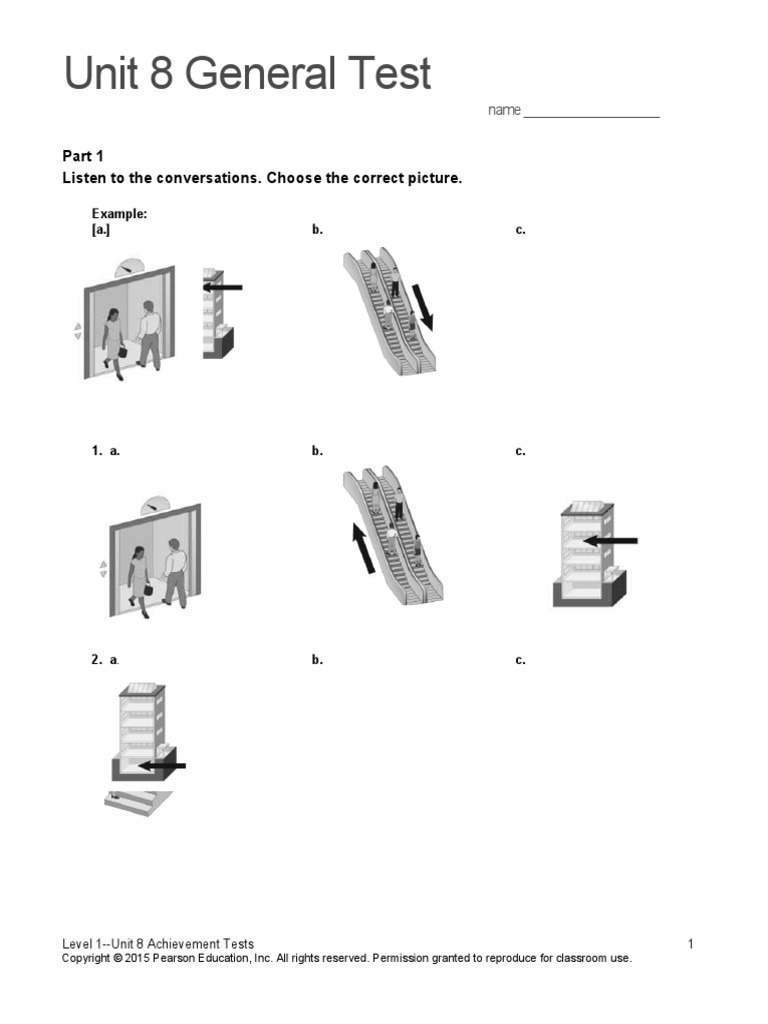 Unit 8 General Test

name ___________________

Part 1
Listen to the conversations. Choose the correct picture.

Example:
[a.]

b.

c.

1. a.

b.

c.

2. a.

b.

c.

Level 1--Unit 8 Achievement Tests 1
Copyright © 2015 Pearson Education, Inc. All rights reserved. Permission granted to reproduce for classroom use.