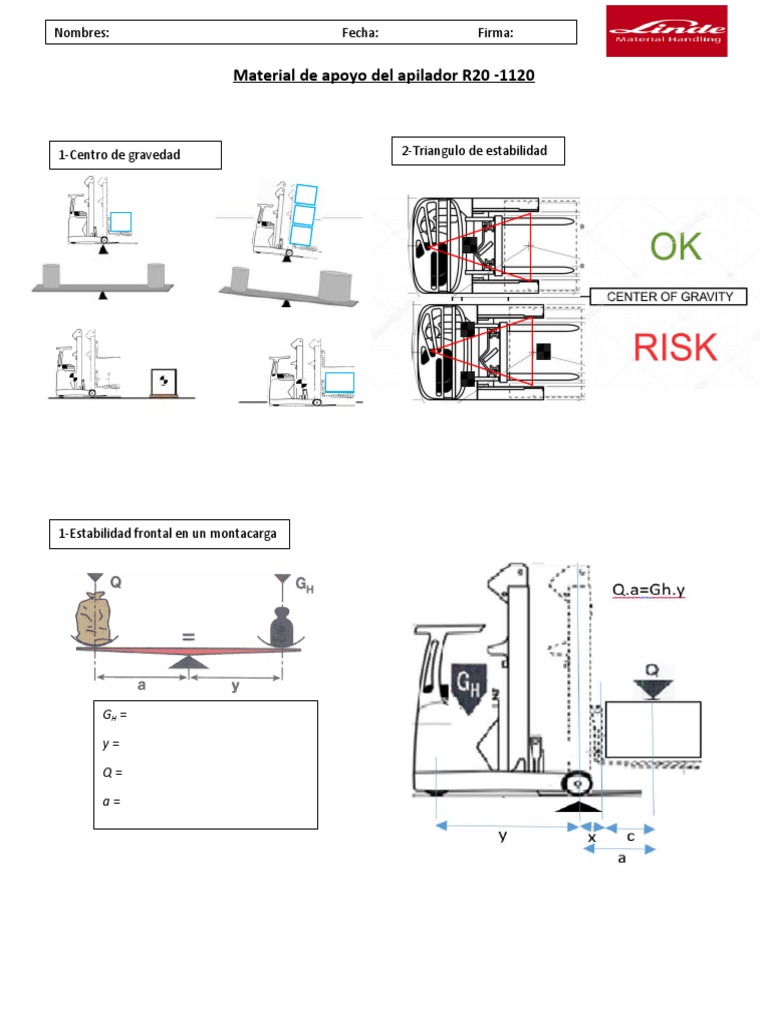 Nombres: Fecha: Firma:

Linde Material Handling

Material de apoyo del apilador R20 -1120

1-Centro de gravedad

2-Triangulo de estabilidad

OK

CENTER OF GRAVITY

RISK

1-Estabilidad frontal en un montacarga

Q

$G_H$

=

a

y

$G_H$ =

y =

Q =

a =

Q.a=Gh.y

$G_H$

Q

y

x

c

a