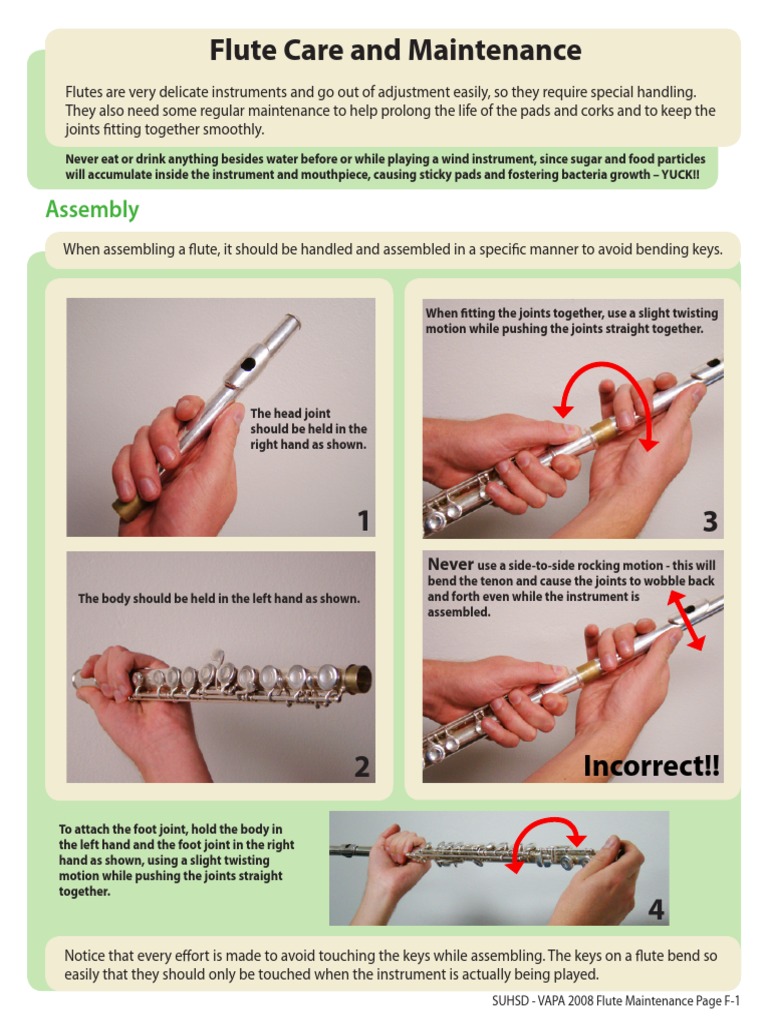 Flute Care and Maintenance

Flutes are very delicate instruments and go out of adjustment easily, so they require special handling. They also need some regular maintenance to help prolong the life of the pads and corks and to keep the joints fitting together smoothly.

Never eat or drink anything besides water before or while playing a wind instrument, since sugar and food particles will accumulate inside the instrument and mouthpiece, causing sticky pads and fostering bacteria growth – YUCK!!

Assembly

When assembling a flute, it should be handled and assembled in a specific manner to avoid bending keys.

The head joint should be held in the right hand as shown.

1

The body should be held in the left hand as shown.

2

When fitting the joints together, use a slight twisting motion while pushing the joints straight together.

3

Never use a side-to-side rocking motion - this will bend the tenon and cause the joints to wobble back and forth even while the instrument is assembled.

Incorrect!!

To attach the foot joint, hold the body in the left hand and the foot joint in the right hand as shown, using a slight twisting motion while pushing the joints straight together.

4

Notice that every effort is made to avoid touching the keys while assembling. The keys on a flute bend so easily that they should only be touched when the instrument is actually being played.

SUHSD - VAPA 2008 Flute Maintenance Page F-1